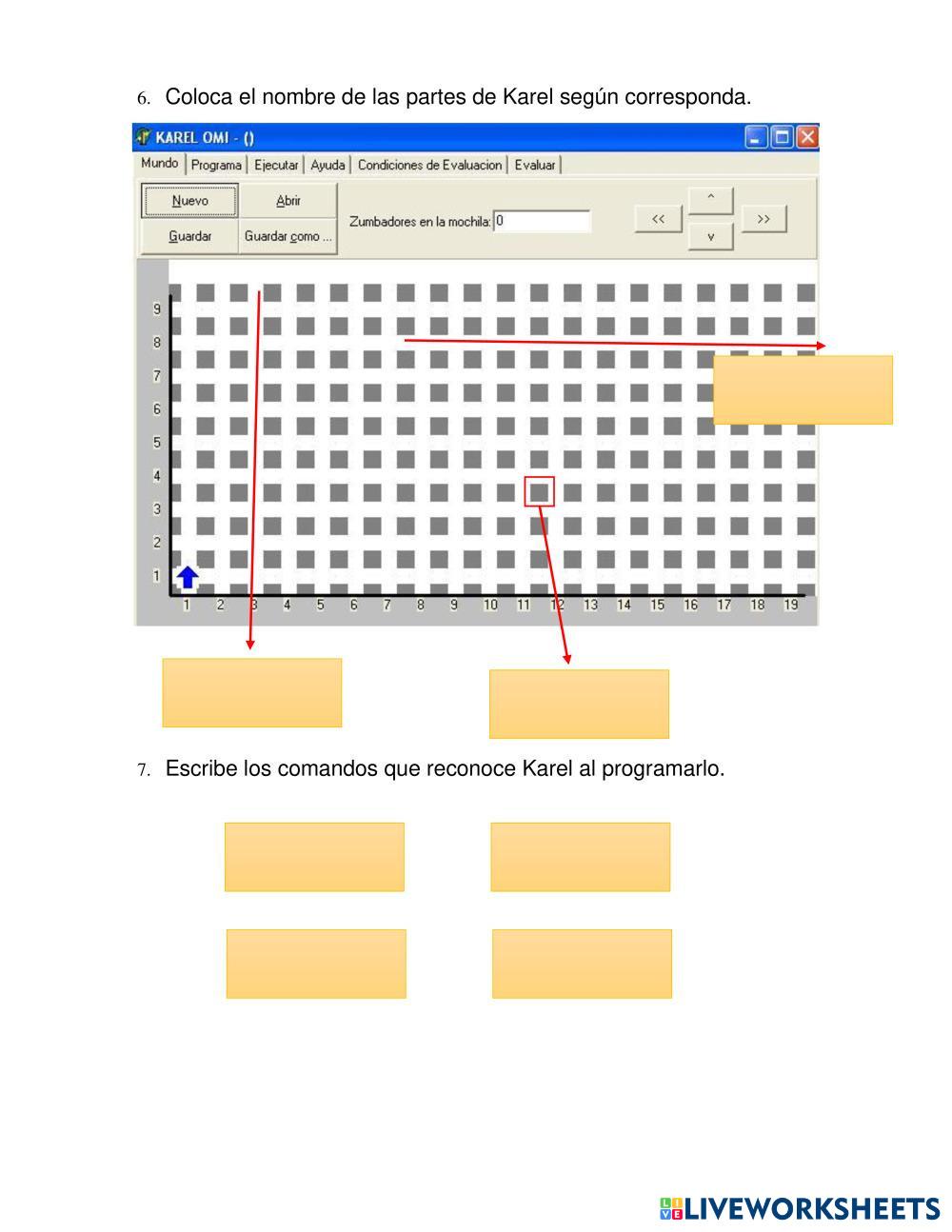 6. Coloca el nombre de las partes de Karel según corresponda.

KAREL OMI - ()

Mundo | Programa | Ejecutar | Ayuda | Condiciones de Evaluacion | Evaluar

Nuevo
Abrir
Guardar
Guardar como ...
Zumbadores en la mochila: 0
<<
^
v
>>

9
8
7
6
5
4
3
2
1
1 2 3 4 5 6 7 8 9 10 11 12 13 14 15 16 17 18 19

7. Escribe los comandos que reconoce Karel al programarlo.

LIVEWORKSHEETS