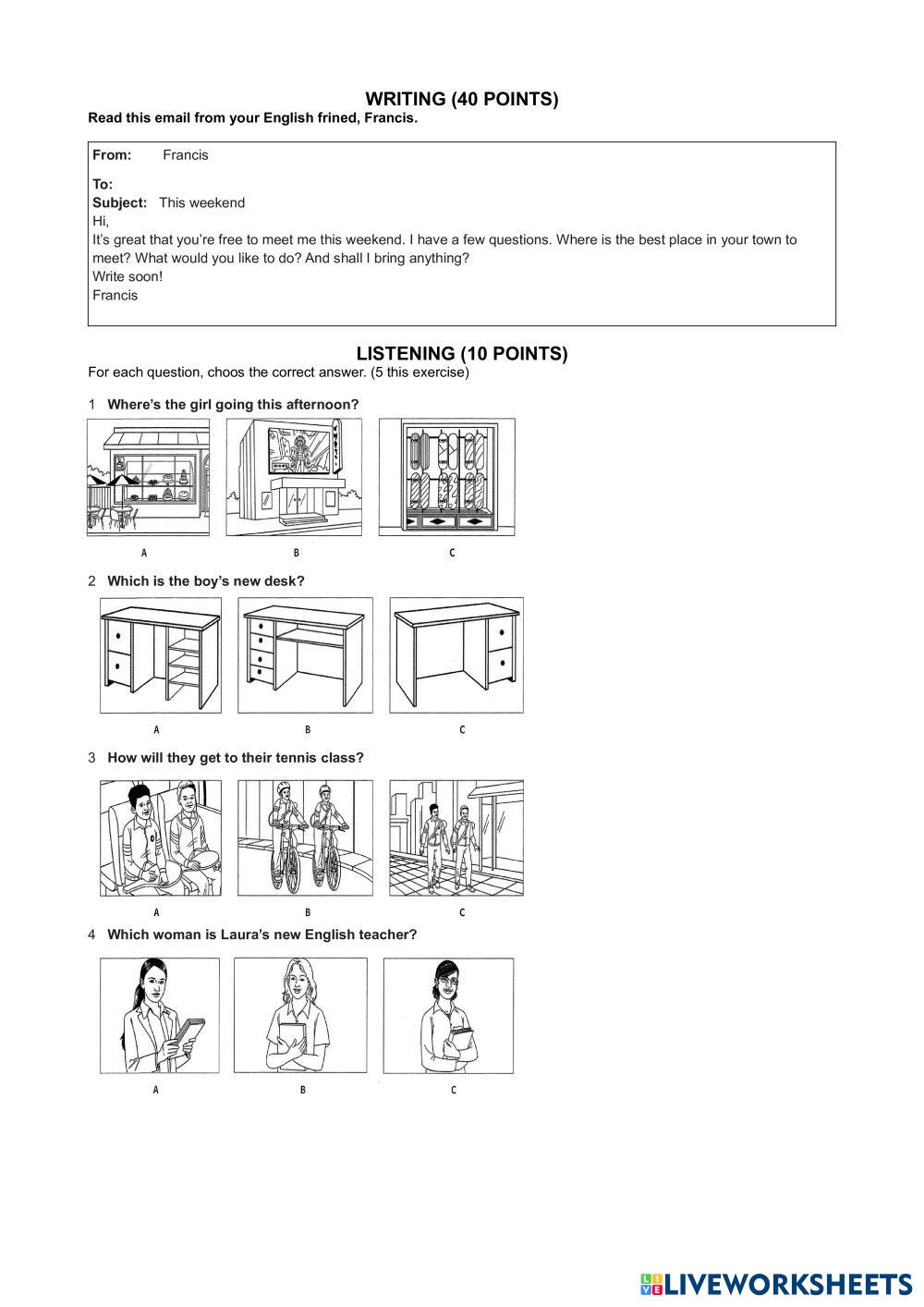 WRITING (40 POINTS)
Read this email from your English frined, Francis.

From: Francis
To:
Subject: This weekend
Hi,
It's great that you're free to meet me this weekend. I have a few questions. Where is the best place in your town to meet? What would you like to do? And shall I bring anything?
Write soon!
Francis

LISTENING (10 POINTS)
For each question, choos the correct answer. (5 this exercise)

1 Where's the girl going this afternoon?

A B C

2 Which is the boy's new desk?

A B C

3 How will they get to their tennis class?

A B C

4 Which woman is Laura's new English teacher?

A B C

LIVEWORKSHEETS