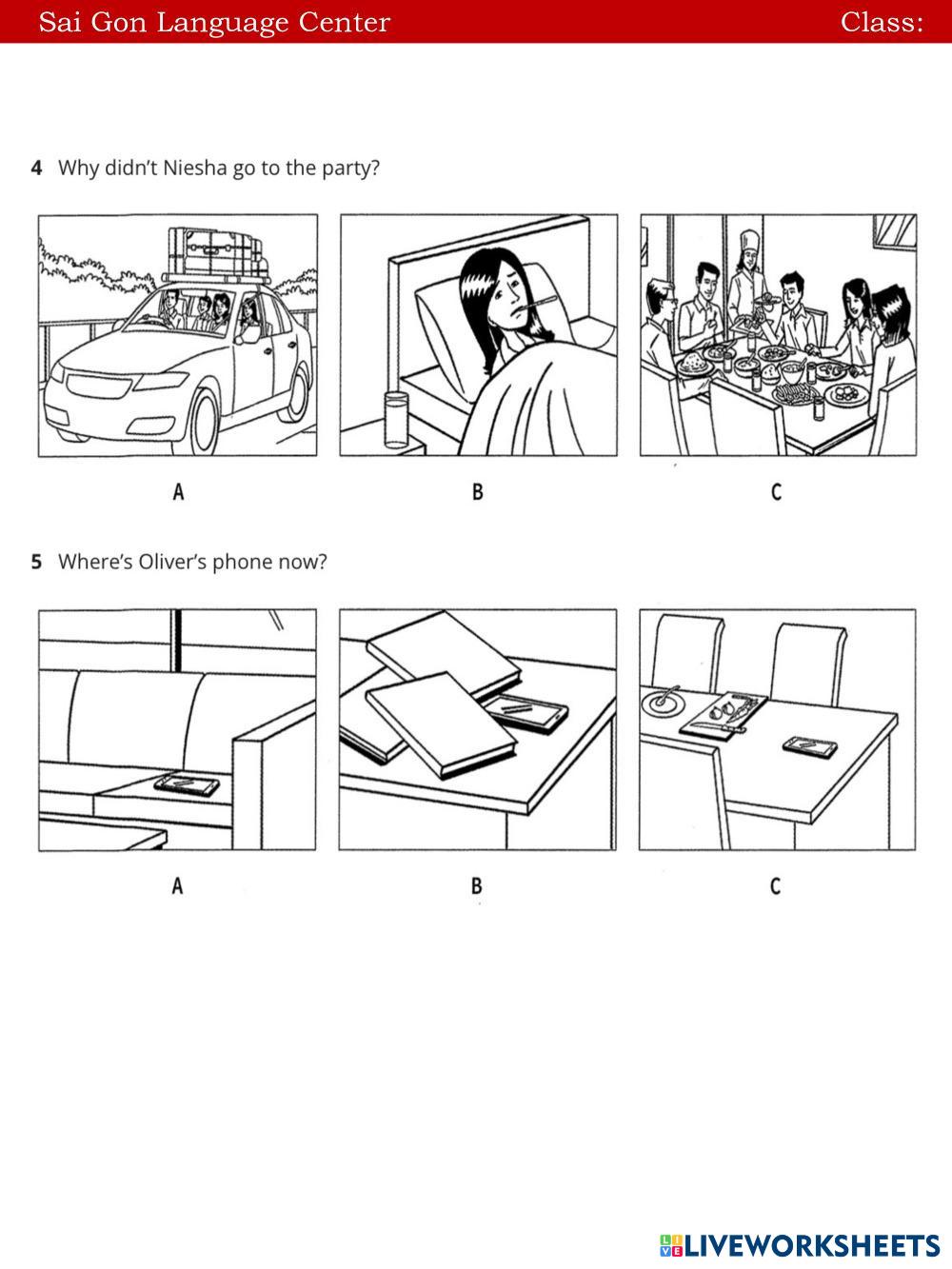 Sai Gon Language Center Class:

4 Why didn't Niesha go to the party?

A B C

5 Where's Oliver's phone now?

A B C

LIVEWORKSHEETS