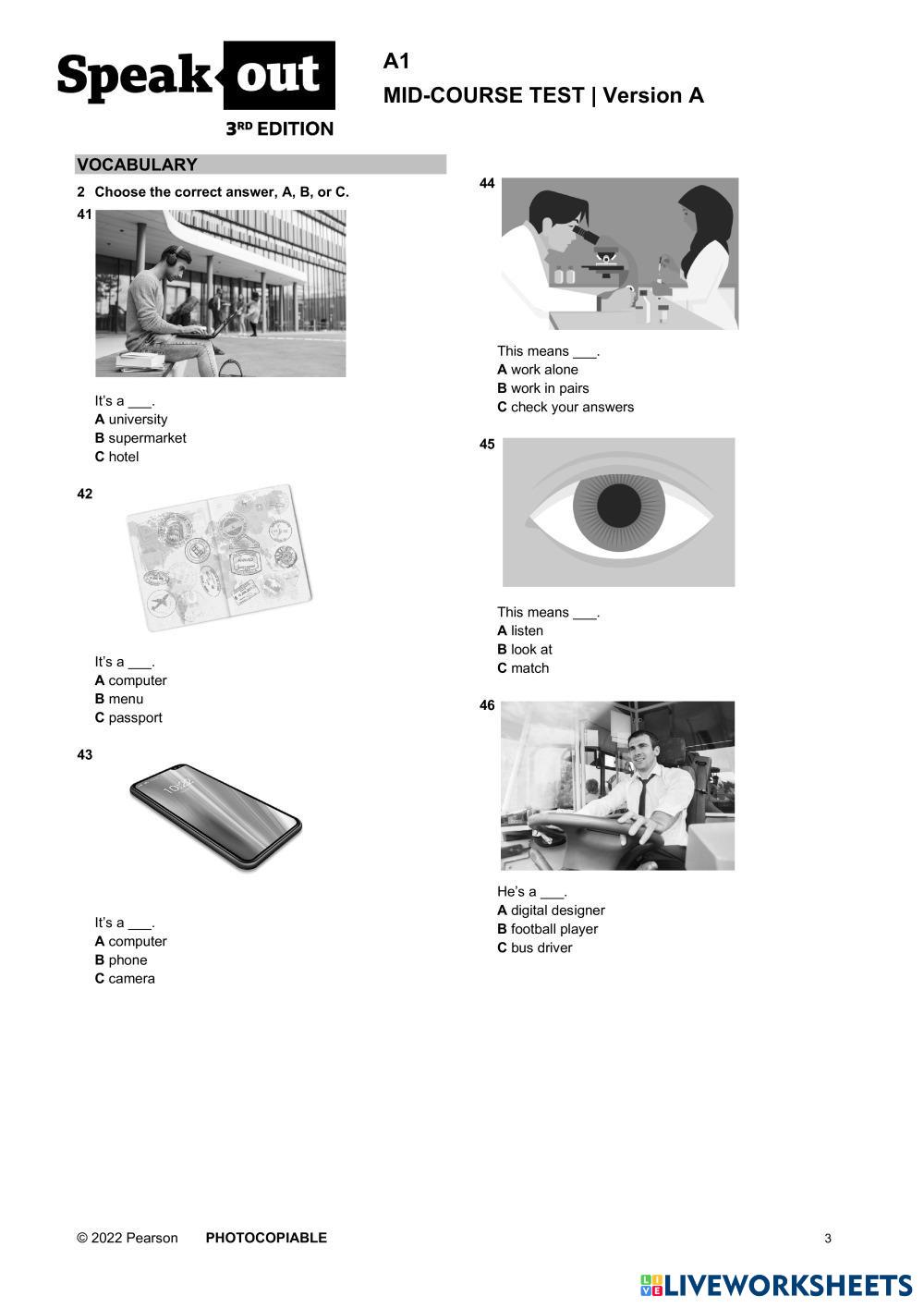 Speak out
3RD EDITION

A1
MID-COURSE TEST | Version A

VOCABULARY

2 Choose the correct answer, A, B, or C.

41

It's a ___.
A university
B supermarket
C hotel

42

It's a ___.
A computer
B menu
C passport

43

10:22

It's a ___.
A computer
B phone
C camera

44

This means ___.
A work alone
B work in pairs
C check your answers

45

This means ___.
A listen
B look at
C match

46

He's a ___.
A digital designer
B football player
C bus driver

© 2022 Pearson PHOTOCOPIABLE 3

LIVEWORKSHEETS