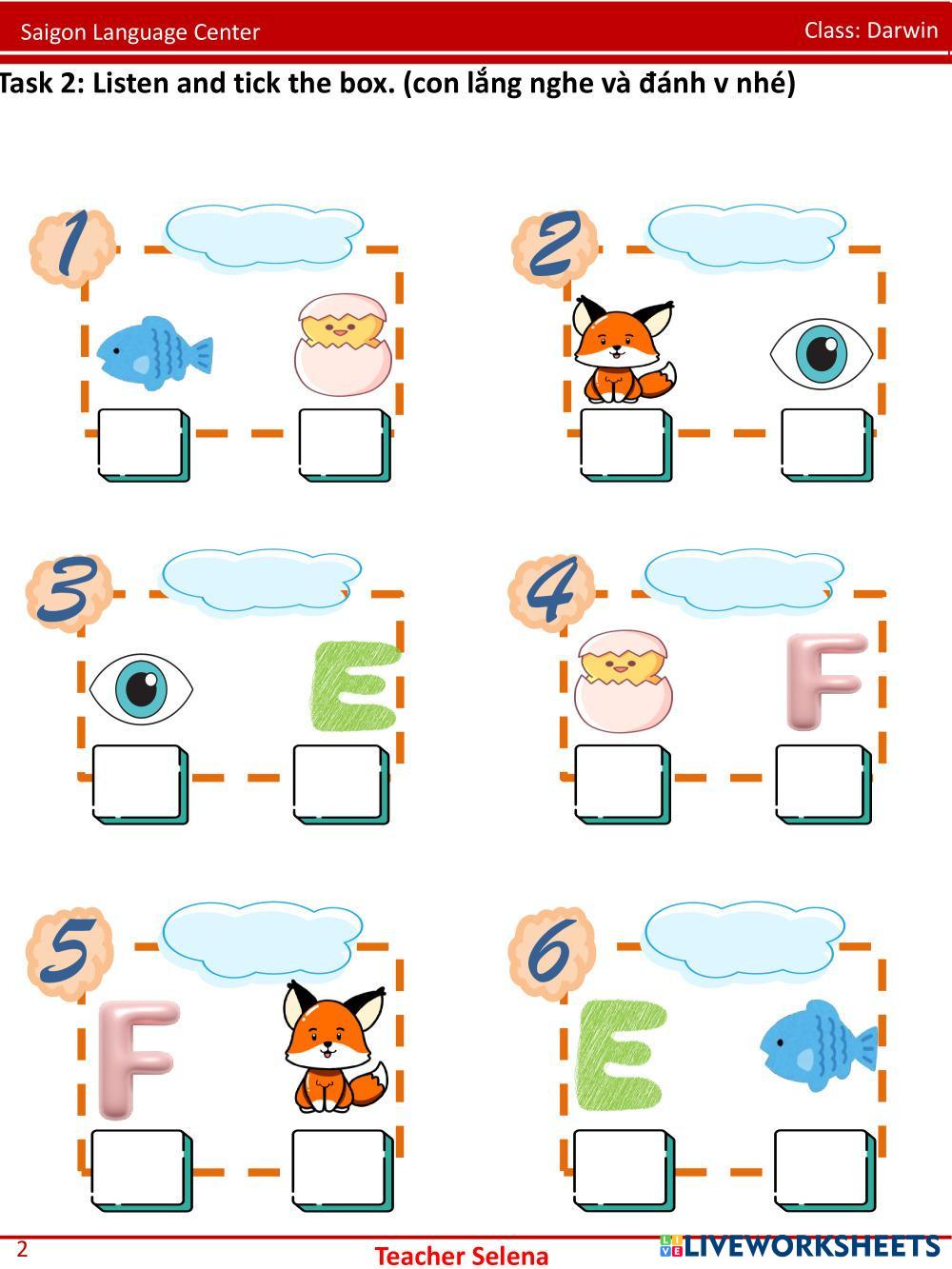 Saigon Language Center

Class: Darwin

Task 2: Listen and tick the box. (con lắng nghe và đánh v nhé)

1

2

3

E

4

F

5

F

6

E

2

Teacher Selena

LIVEWORKSHEETS