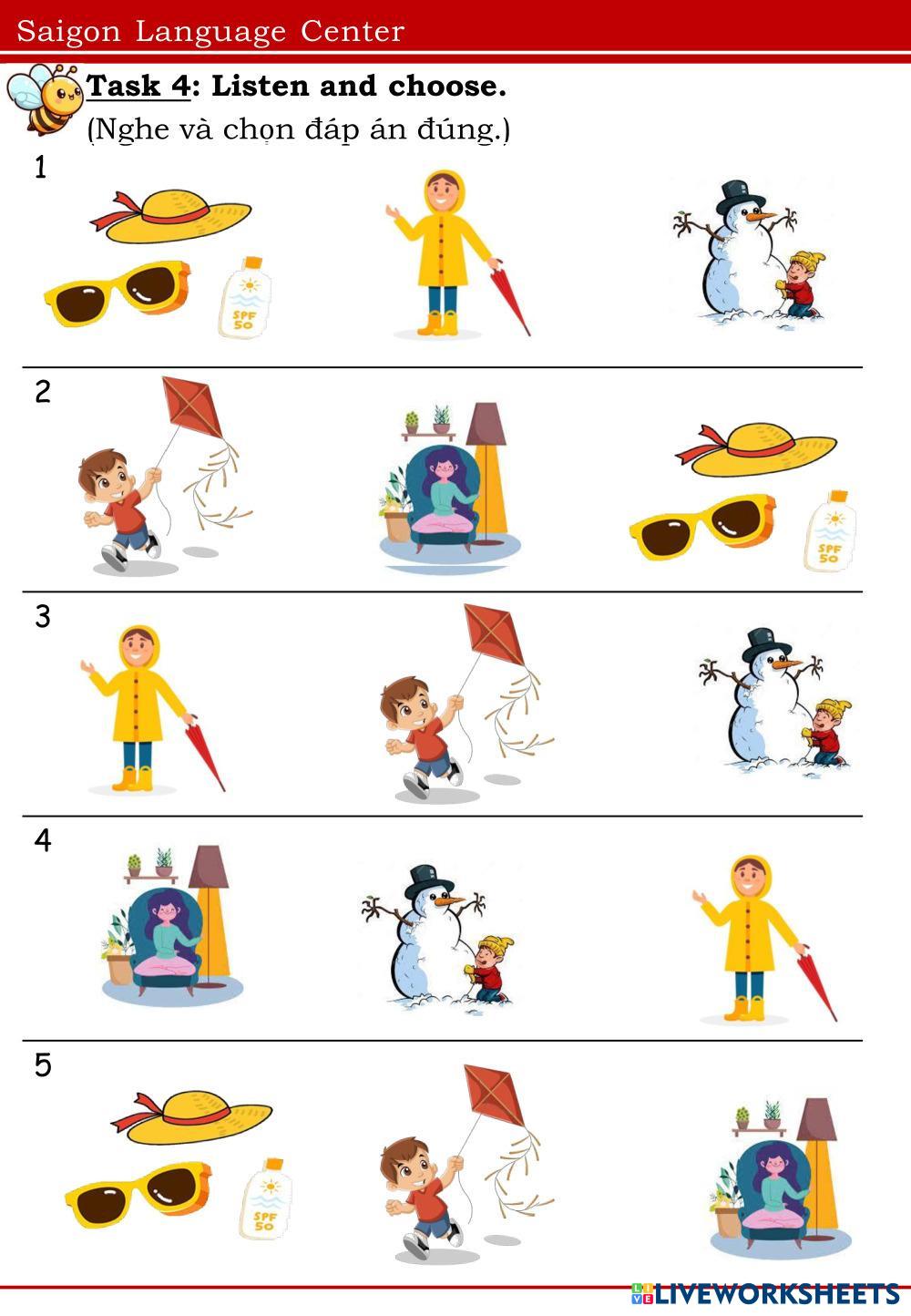 Saigon Language Center

Task 4: Listen and choose.
(Nghe và chọn đáp án đúng.)

1

SPF 50

2

SPF 50

3

4

5

SPF 50

LIVEWORKSHEETS