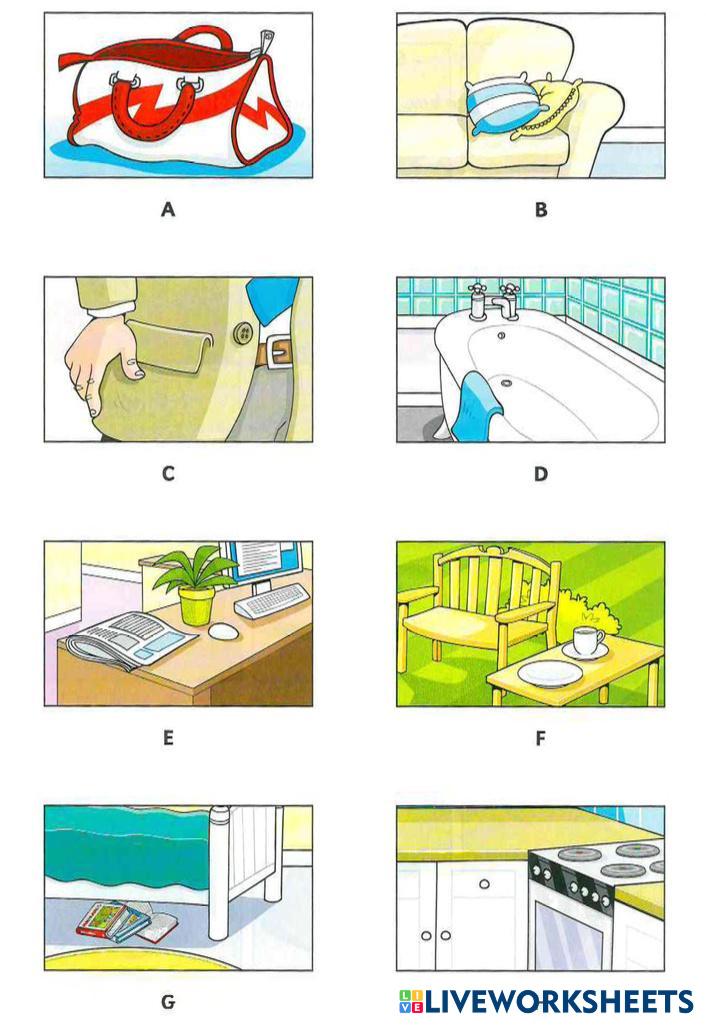 A

B

C

D

E

F

G

LIVEWORKSHEETS