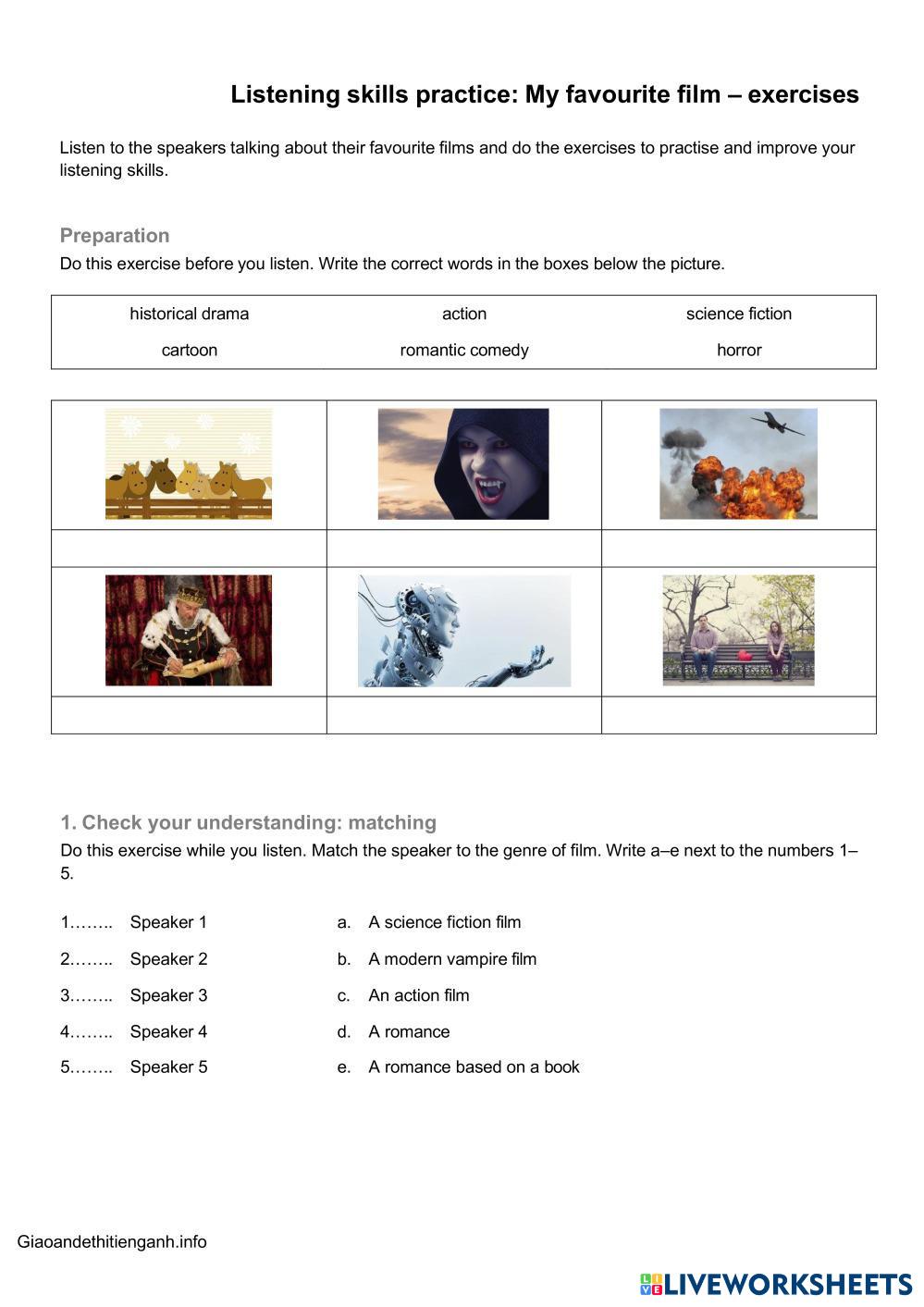 Listening skills practice: My favourite film – exercises

Listen to the speakers talking about their favourite films and do the exercises to practise and improve your listening skills.

Preparation

Do this exercise before you listen. Write the correct words in the boxes below the picture.

| historical drama | action | science fiction |
|---|---|---|
| cartoon | romantic comedy | horror |

1. Check your understanding: matching

Do this exercise while you listen. Match the speaker to the genre of film. Write a–e next to the numbers 1–5.

1…….. Speaker 1
2…….. Speaker 2
3…….. Speaker 3
4…….. Speaker 4
5…….. Speaker 5

a. A science fiction film
b. A modern vampire film
c. An action film
d. A romance
e. A romance based on a book

Giaoandethitienganh.info

LIVEWORKSHEETS