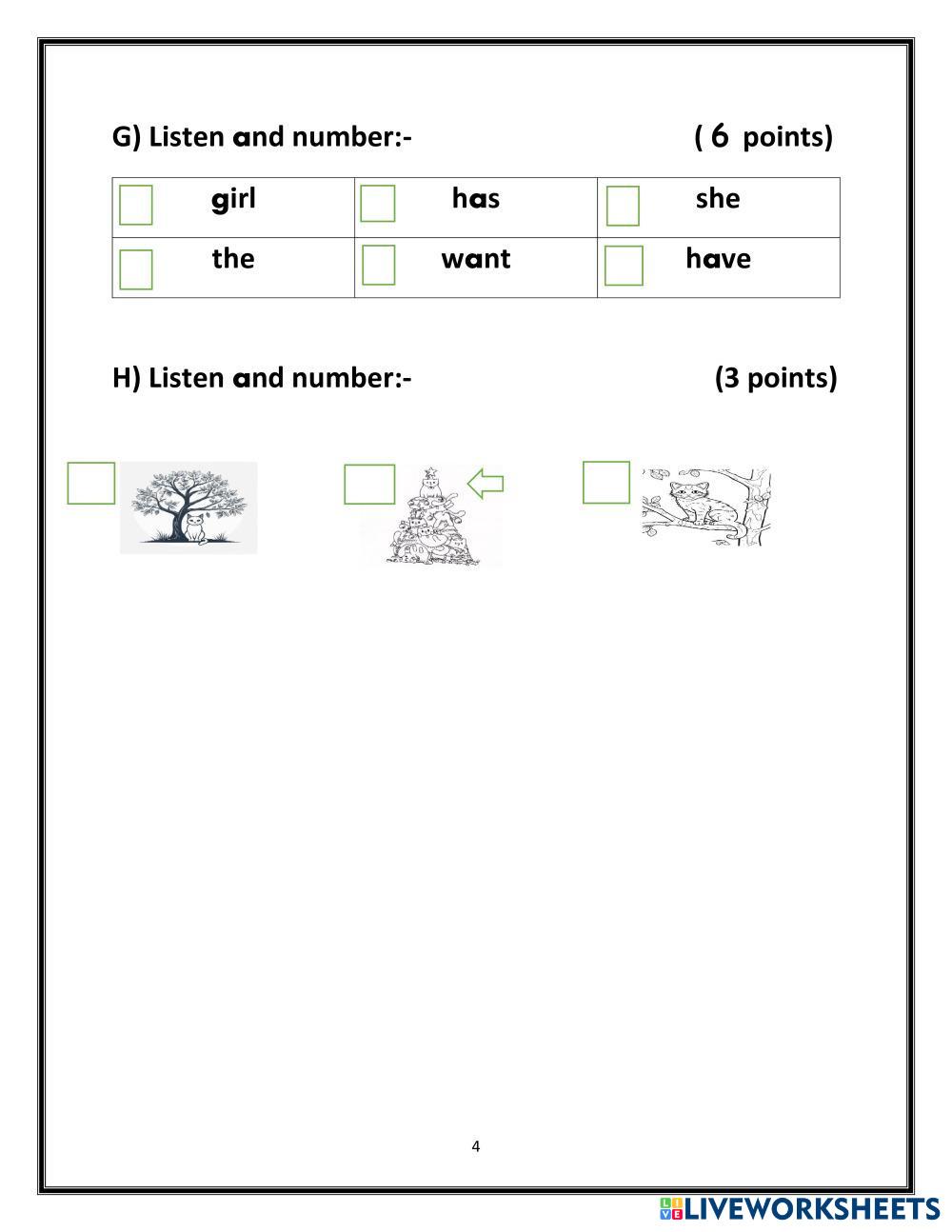 G) Listen and number:- ( 6 points)

| girl | has | she |
|---|---|---|
| the | want | have |

H) Listen and number:- (3 points)

4

LIVEWORKSHEETS