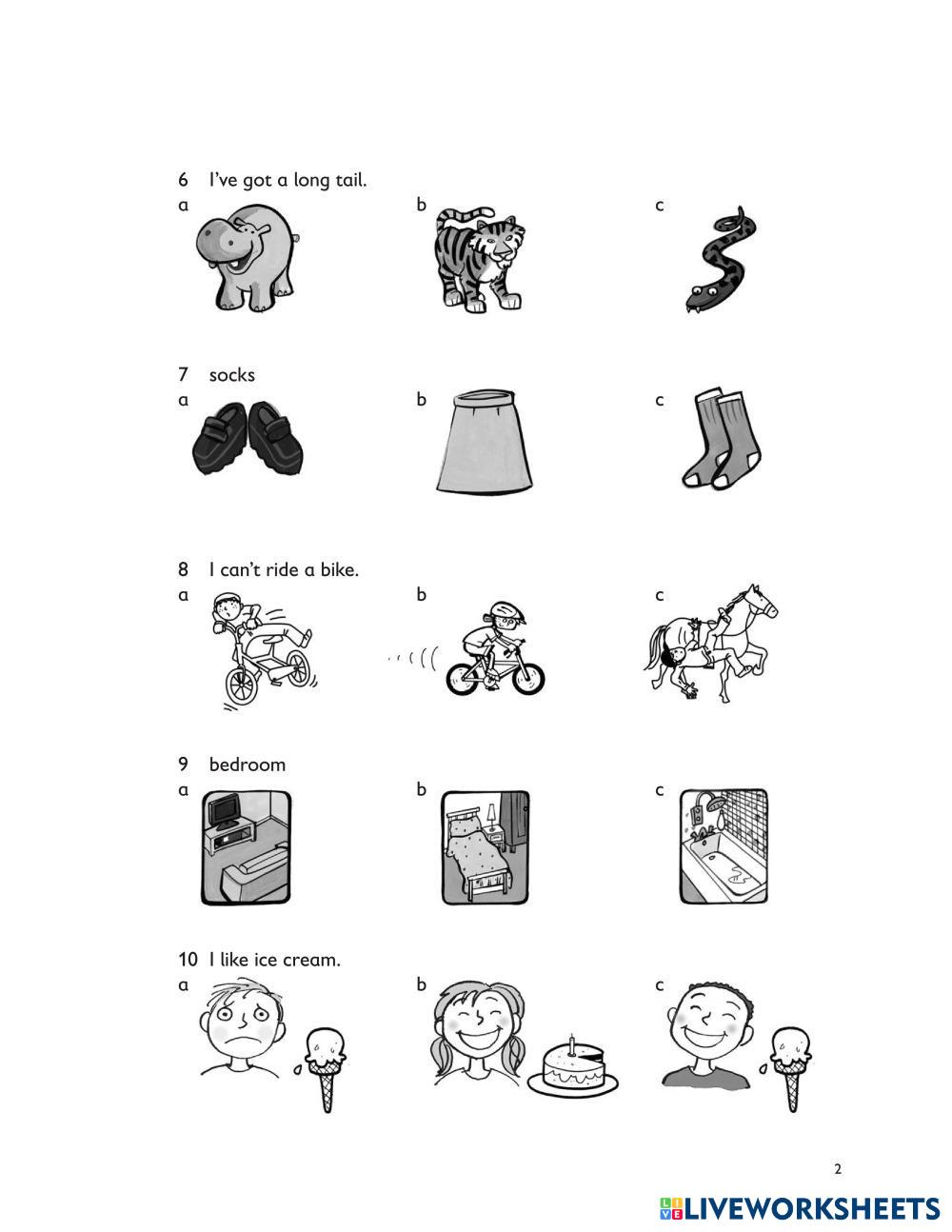 6 I've got a long tail.

a

b

c

7 socks

a

b

c

8 I can't ride a bike.

a

b

c

9 bedroom

a

b

c

10 I like ice cream.

a

b

c

2

LIVEWORKSHEETS