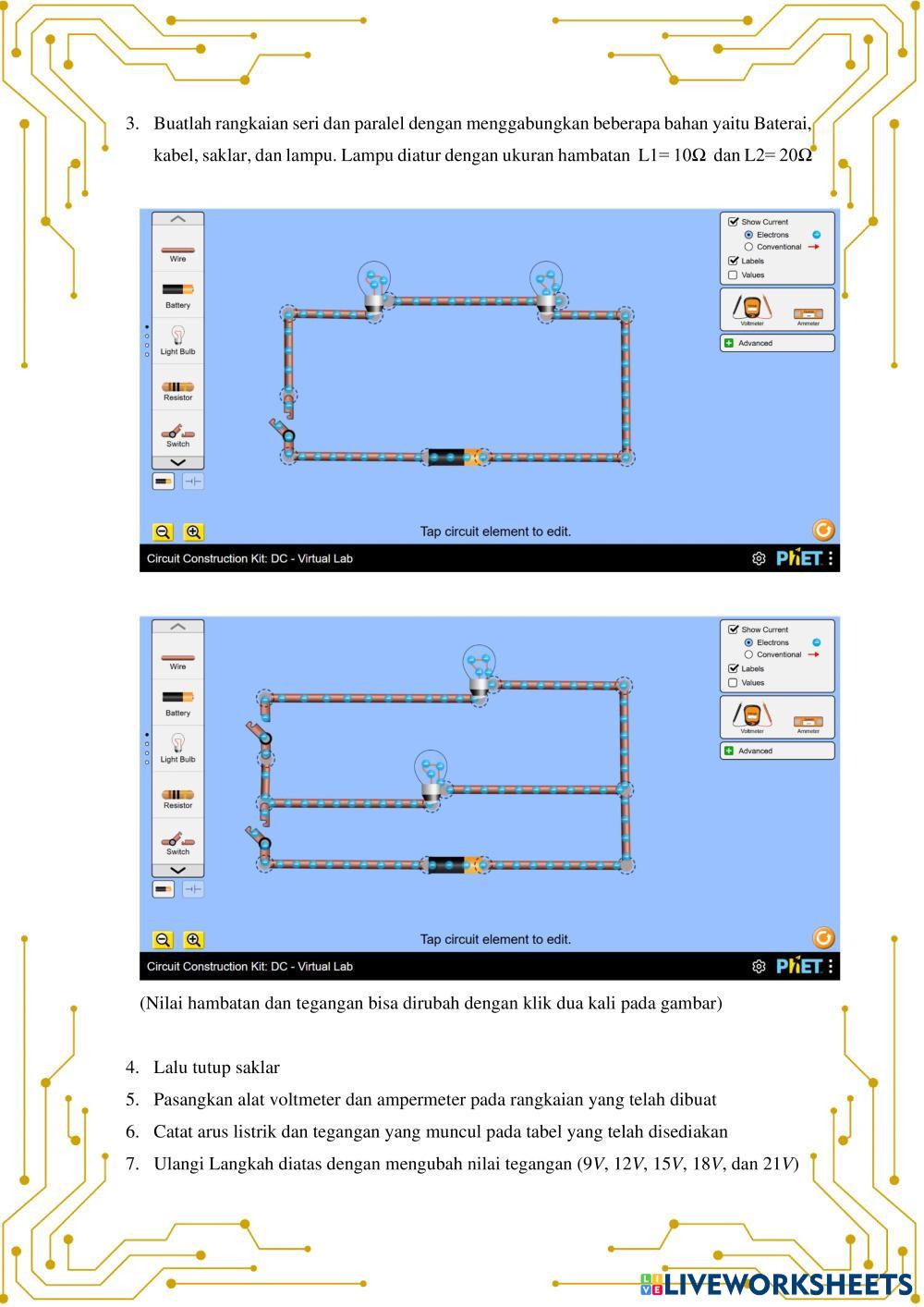 3. Buatlah rangkaian seri dan paralel dengan menggabungkan beberapa bahan yaitu Baterai, kabel, saklar, dan lampu. Lampu diatur dengan ukuran hambatan L1= 10Ω dan L2= 20Ω

Wire
Battery
Light Bulb
Resistor
Switch

Show Current
Electrons
Conventional
Labels
Values
Voltmeter
Ammeter
Advanced

Tap circuit element to edit.

Circuit Construction Kit: DC - Virtual Lab

PhET

Wire
Battery
Light Bulb
Resistor
Switch

Show Current
Electrons
Conventional
Labels
Values
Voltmeter
Ammeter
Advanced

Tap circuit element to edit.

Circuit Construction Kit: DC - Virtual Lab

PhET

(Nilai hambatan dan tegangan bisa dirubah dengan klik dua kali pada gambar)

4. Lalu tutup saklar
5. Pasangkan alat voltmeter dan ampermeter pada rangkaian yang telah dibuat
6. Catat arus listrik dan tegangan yang muncul pada tabel yang telah disediakan
7. Ulangi Langkah diatas dengan mengubah nilai tegangan ($9V$, $12V$, $15V$, $18V$, dan $21V$)

LIVEWORKSHEETS