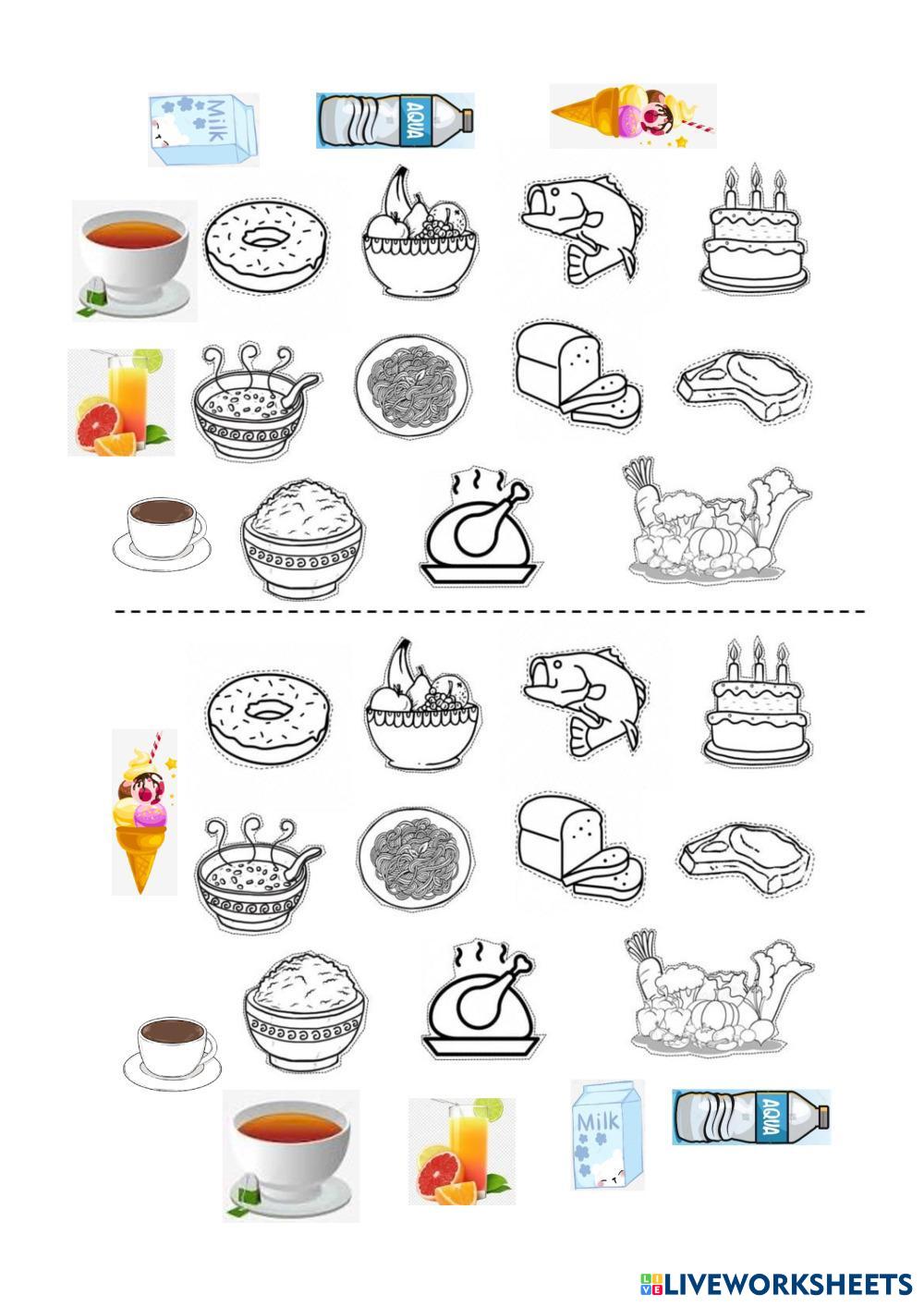 Milk
AQUA

Milk
AQUA

LIVEWORKSHEETS