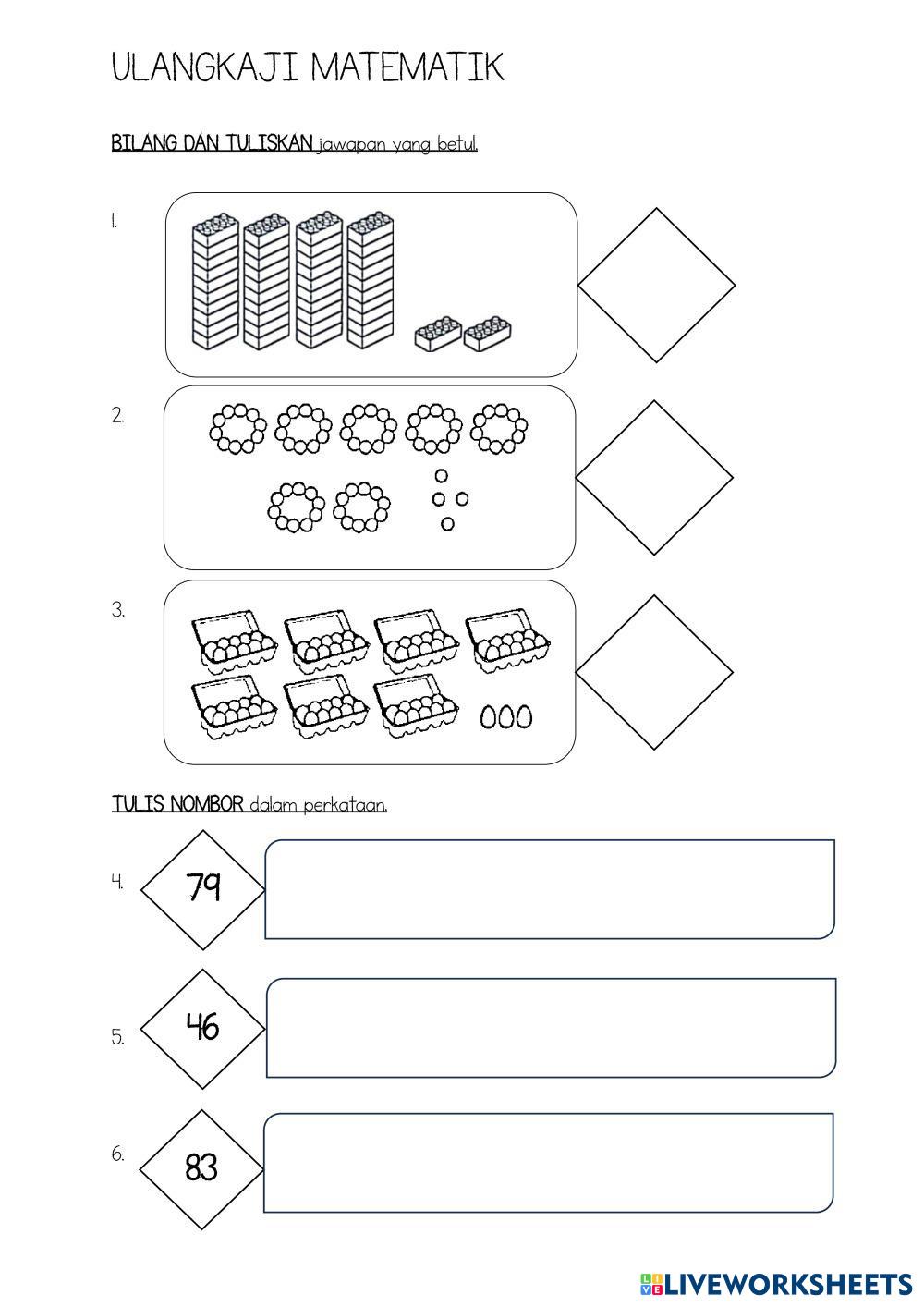 ULANGKAJI MATEMATIK

BILANG DAN TULISKAN jawapan yang betul.

1.

2.

3.

TULIS NOMBOR dalam perkataan.

4. 79

5. 46

6. 83

LIVEWORKSHEETS