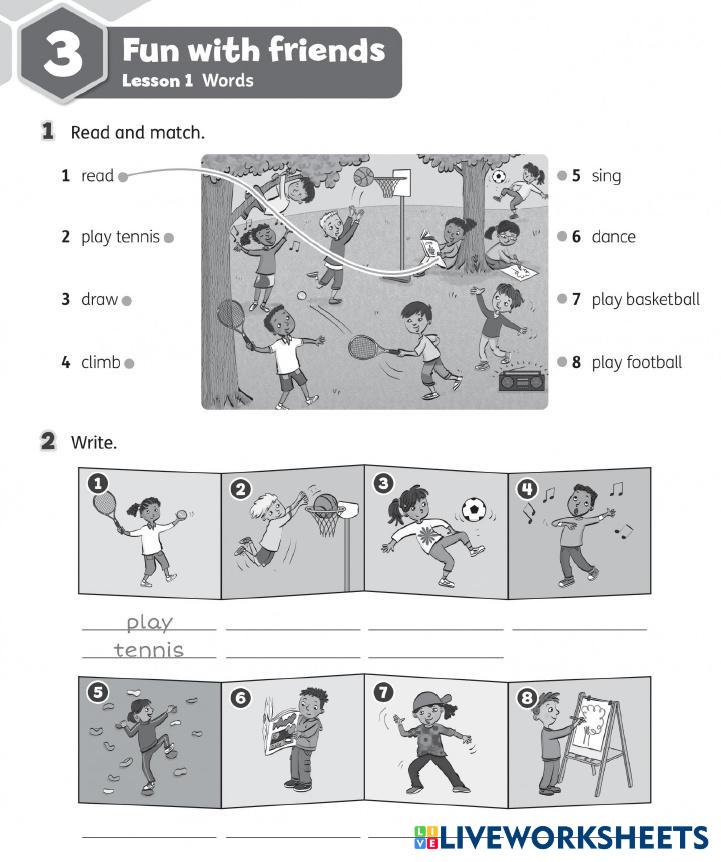 3 Fun with friends
Lesson 1 Words

1 Read and match.

1 read
2 play tennis
3 draw
4 climb

5 sing
6 dance
7 play basketball
8 play football

2 Write.

1 2 3 4

play
tennis

5 6 7 8

LIVEWORKSHEETS