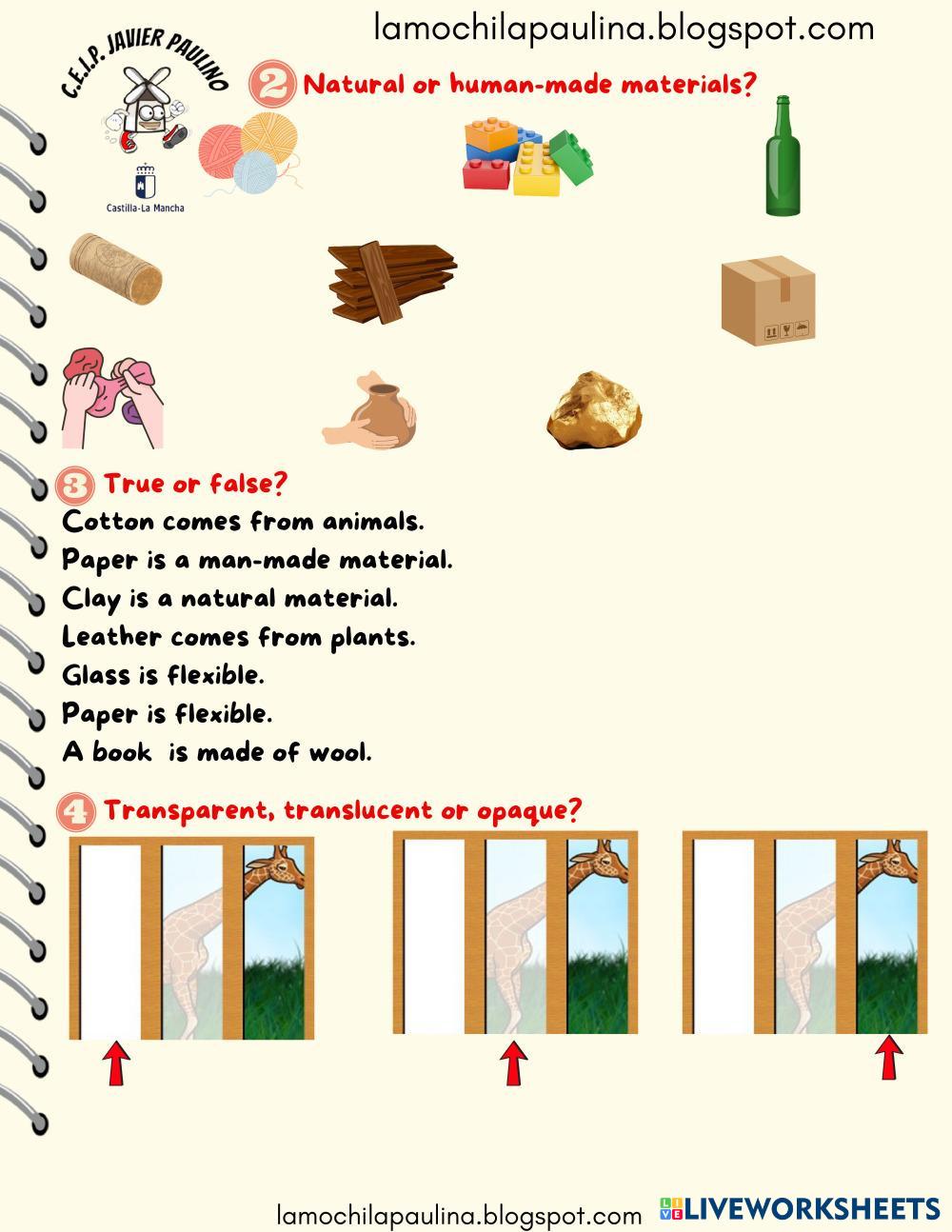 lamochilapaulina.blogspot.com

C.E.I.P. JAVIER PAULINO

Castilla-La Mancha

2 Natural or human-made materials?

3 True or false?

Cotton comes from animals.
Paper is a man-made material.
Clay is a natural material.
Leather comes from plants.
Glass is flexible.
Paper is flexible.
A book is made of wool.

4 Transparent, translucent or opaque?

lamochilapaulina.blogspot.com LIVEWORKSHEETS