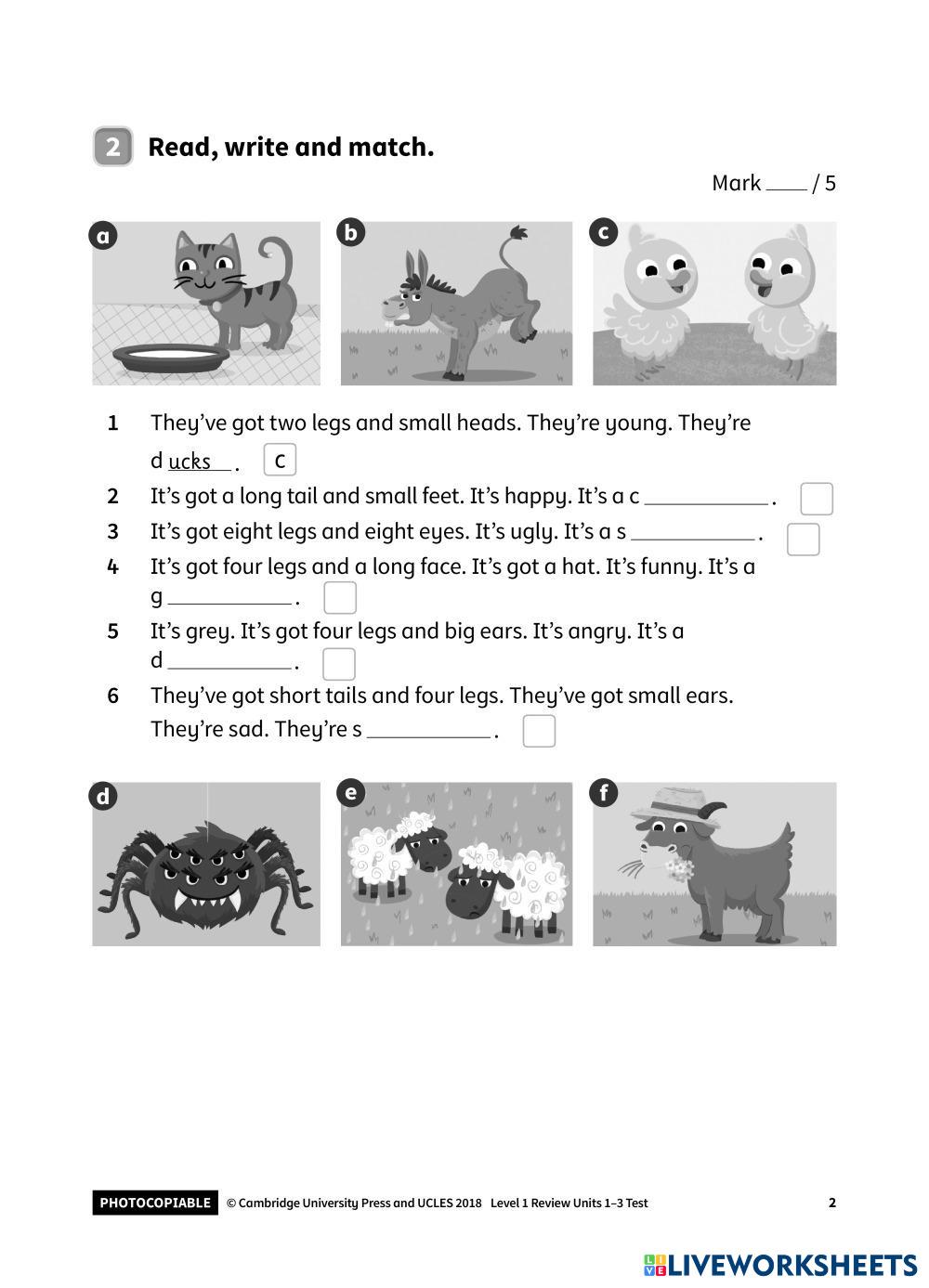 2 Read, write and match.

Mark ____ / 5

a

b

c

1 They've got two legs and small heads. They're young. They're d ucks . c

2 It's got a long tail and small feet. It's happy. It's a c __________ .

3 It's got eight legs and eight eyes. It's ugly. It's a s __________ .

4 It's got four legs and a long face. It's got a hat. It's funny. It's a g __________ .

5 It's grey. It's got four legs and big ears. It's angry. It's a d __________ .

6 They've got short tails and four legs. They've got small ears. They're sad. They're s __________ .

d

e

f

PHOTOCOPIABLE © Cambridge University Press and UCLES 2018 Level 1 Review Units 1–3 Test 2

LIVEWORKSHEETS