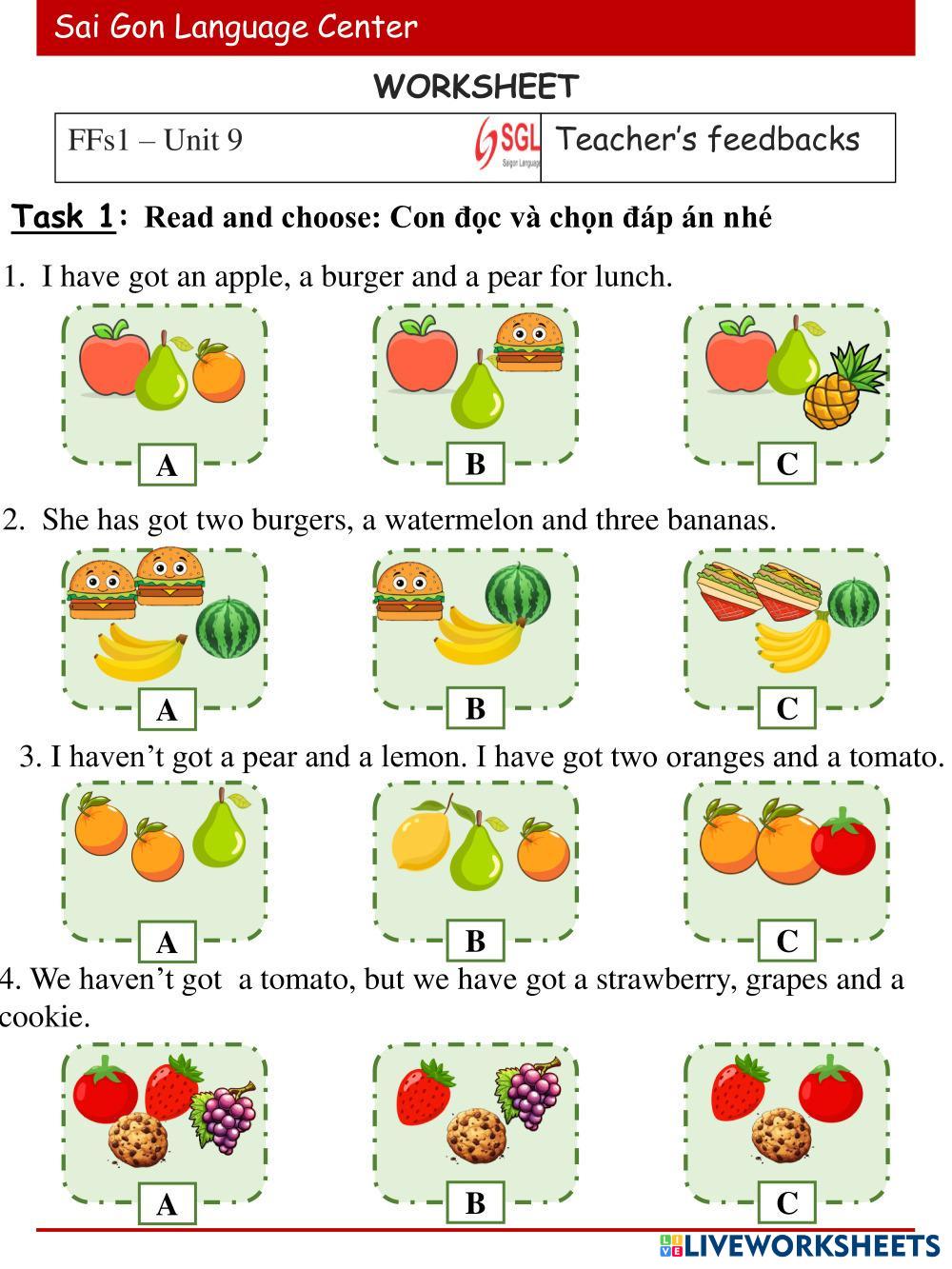 Sai Gon Language Center

WORKSHEET

| FFs1 – Unit 9 SGL Saigon Language | Teacher's feedbacks |
|---|---|

Task 1: Read and choose: Con đọc và chọn đáp án nhé

1. I have got an apple, a burger and a pear for lunch.

A B C

2. She has got two burgers, a watermelon and three bananas.

A B C

3. I haven't got a pear and a lemon. I have got two oranges and a tomato.

A B C

4. We haven't got a tomato, but we have got a strawberry, grapes and a cookie.

A B C

LIVEWORKSHEETS