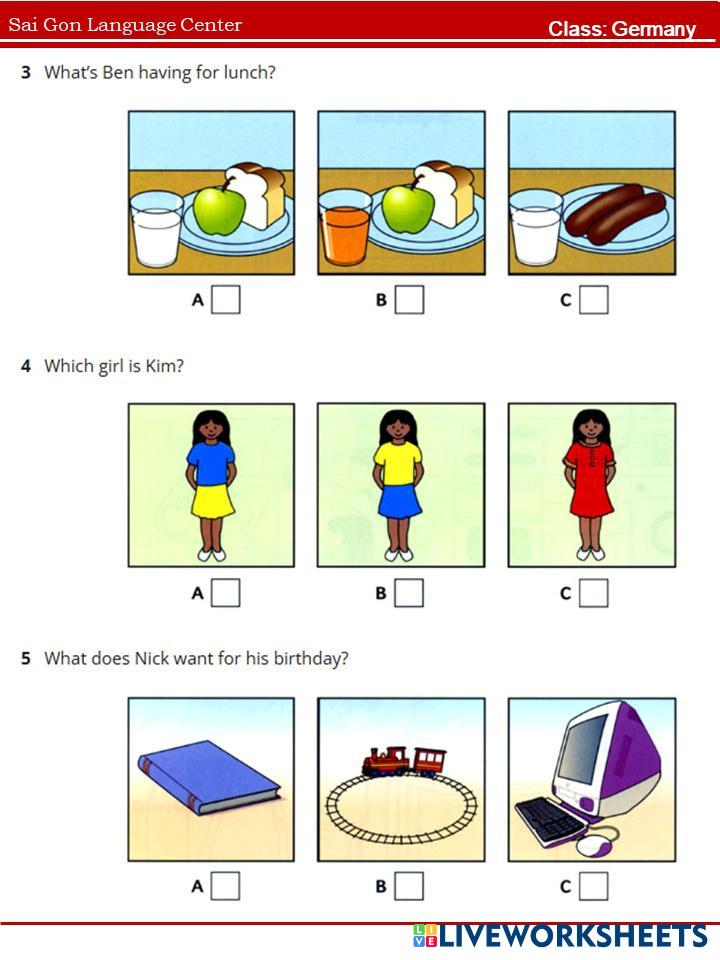 Sai Gon Language Center
Class: Germany

3 What's Ben having for lunch?

A
B
C

4 Which girl is Kim?

A
B
C

5 What does Nick want for his birthday?

A
B
C

LIVEWORKSHEETS