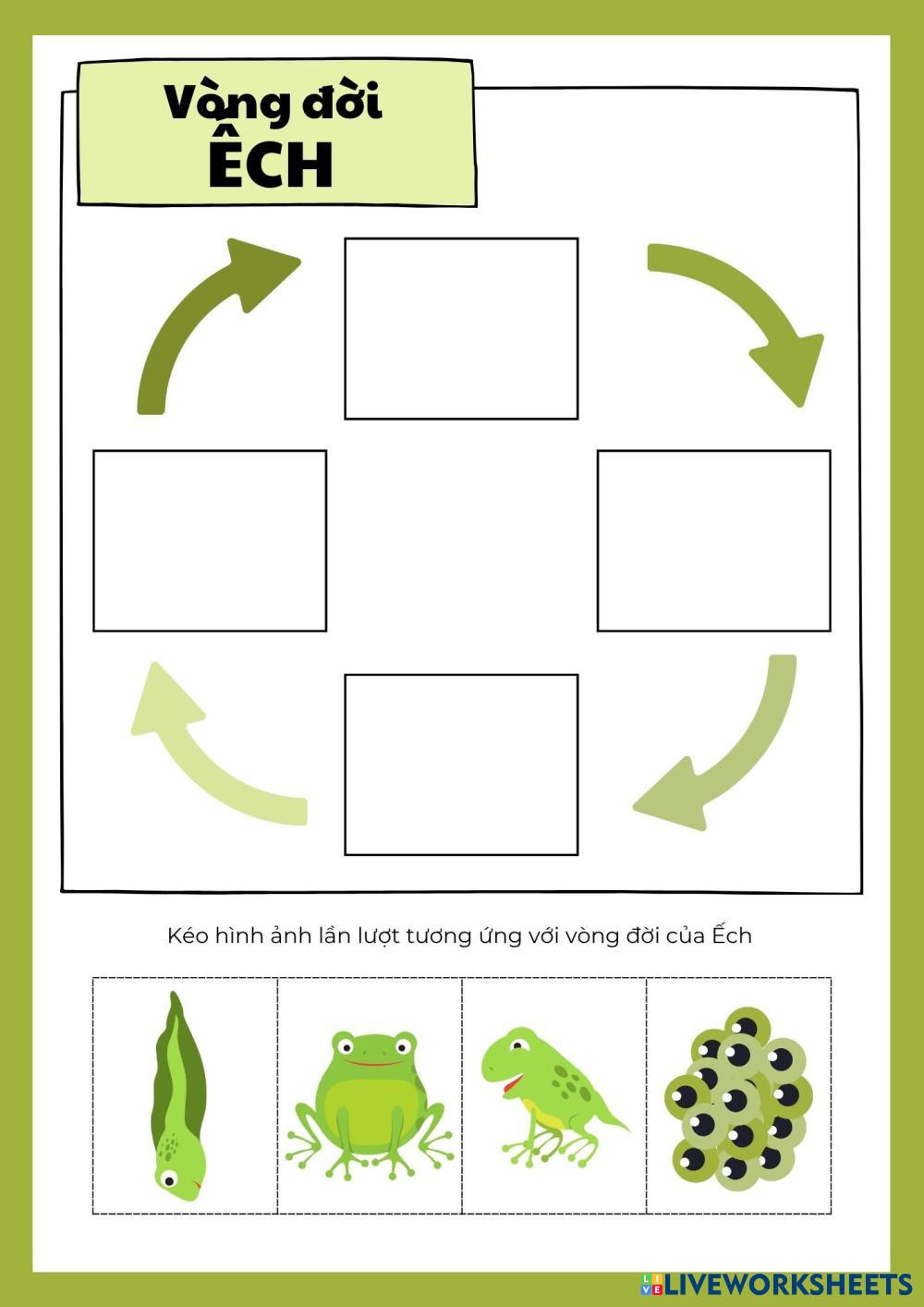 Vòng đời
ẾCH

Kéo hình ảnh lần lượt tương ứng với vòng đời của Ếch

LIVEWORKSHEETS