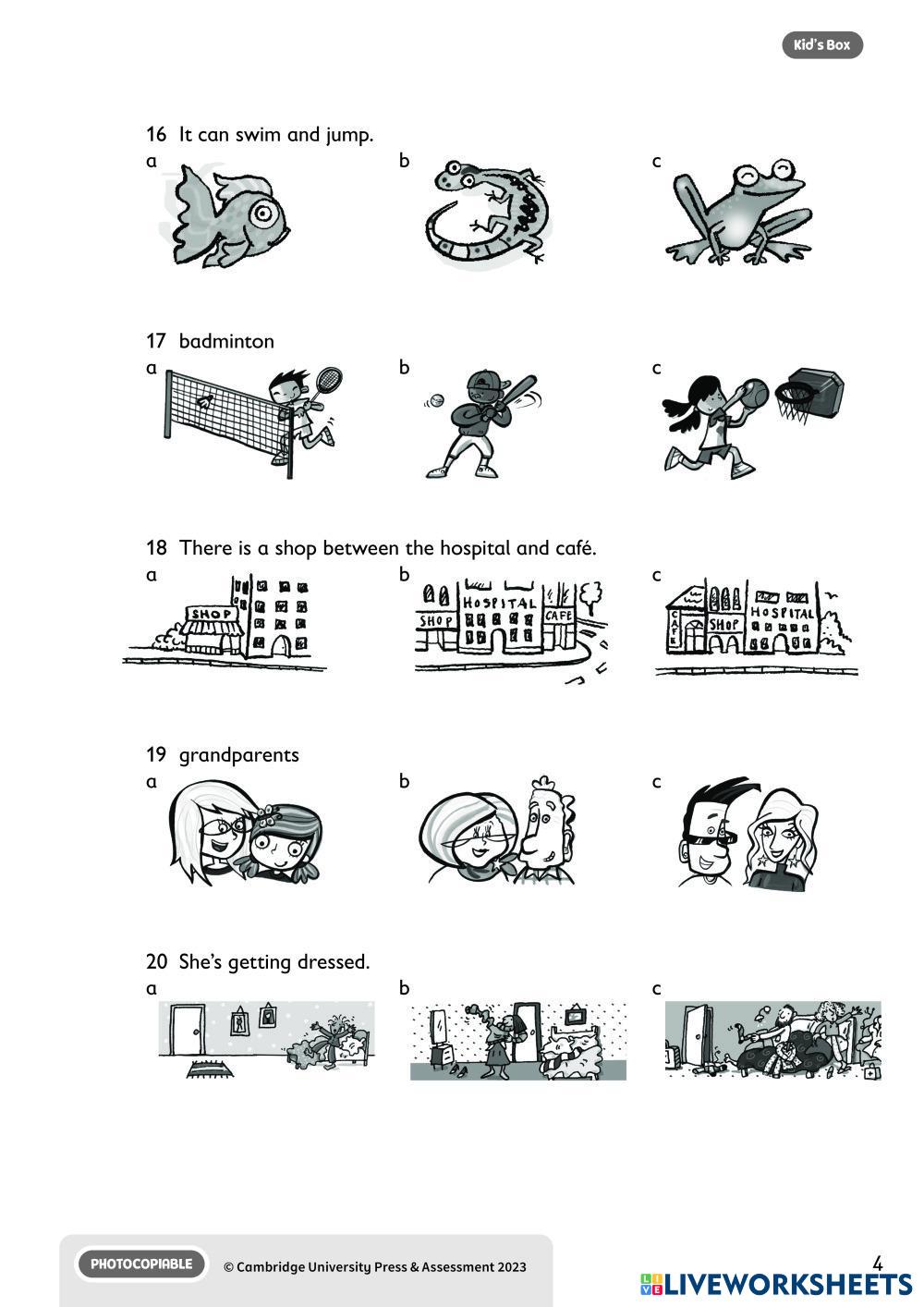 Kid's Box

16 It can swim and jump.

a

b

c

17 badminton

a

b

c

18 There is a shop between the hospital and café.

a

SHOP

b

SHOP HOSPITAL CAFE

c

CAFE SHOP HOSPITAL

19 grandparents

a

b

c

20 She's getting dressed.

a

b

c

PHOTOCOPIABLE © Cambridge University Press & Assessment 2023

4

LIVEWORKSHEETS