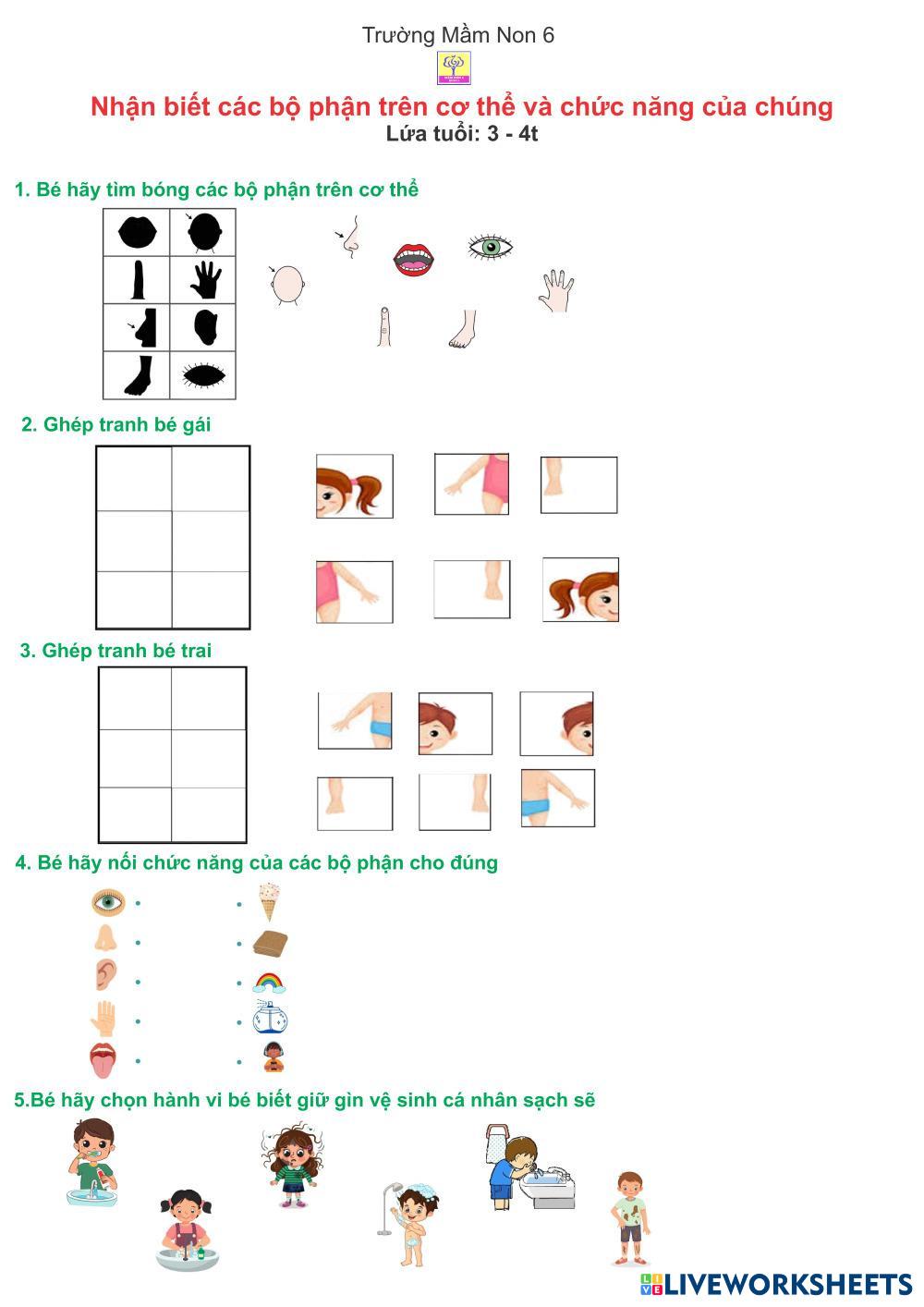 Trường Mầm Non 6

Nhận biết các bộ phận trên cơ thể và chức năng của chúng

Lứa tuổi: 3 - 4t

1. Bé hãy tìm bóng các bộ phận trên cơ thể

2. Ghép tranh bé gái

3. Ghép tranh bé trai

4. Bé hãy nối chức năng của các bộ phận cho đúng

5.Bé hãy chọn hành vi bé biết giữ gìn vệ sinh cá nhân sạch sẽ

LIVEWORKSHEETS