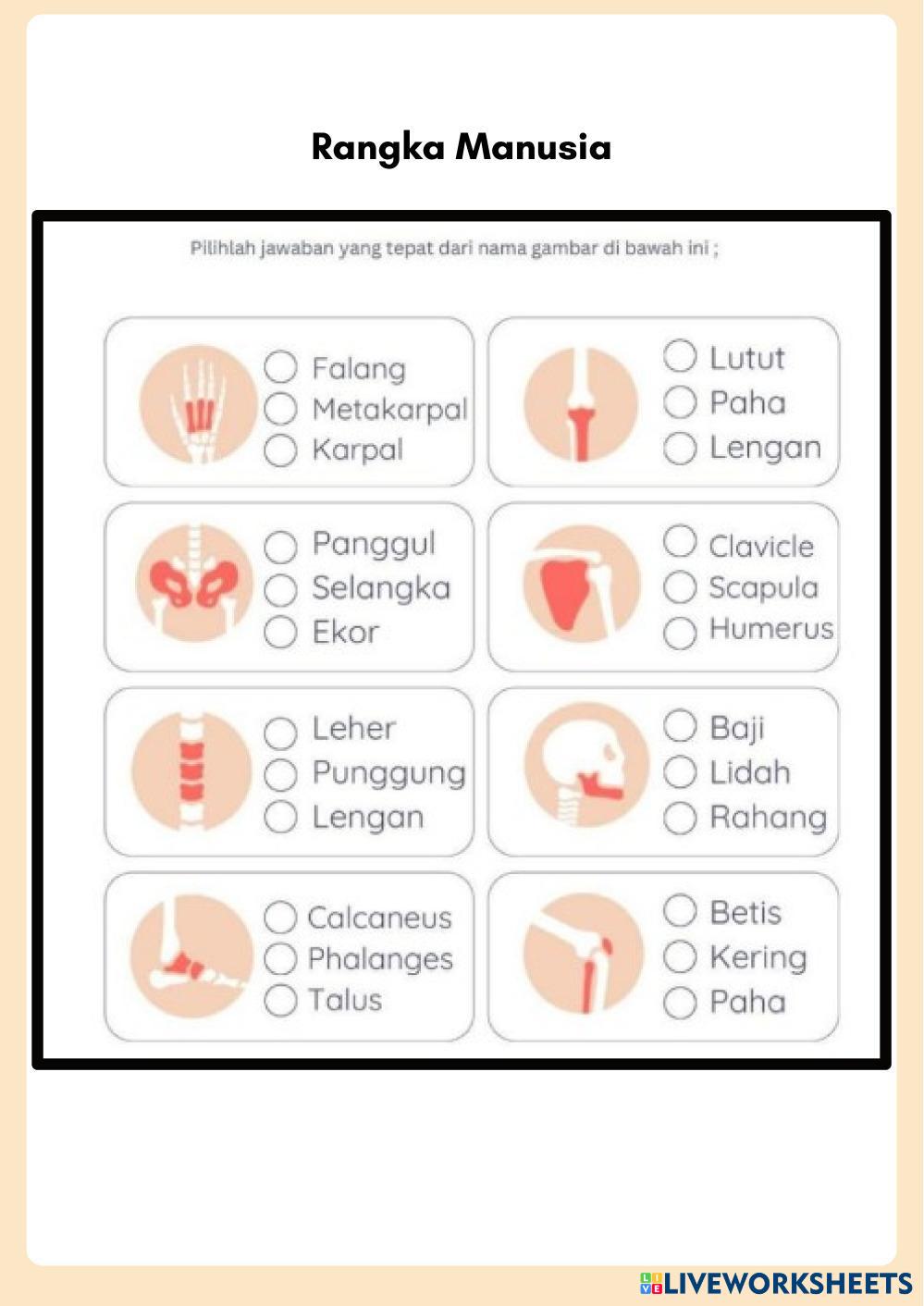 Rangka Manusia

Pilihlah jawaban yang tepat dari nama gambar di bawah ini ;

Falang
Metakarpal
Karpal

Lutut
Paha
Lengan

Panggul
Selangka
Ekor

Clavicle
Scapula
Humerus

Leher
Punggung
Lengan

Baji
Lidah
Rahang

Calcaneus
Phalanges
Talus

Betis
Kering
Paha

LIVEWORKSHEETS