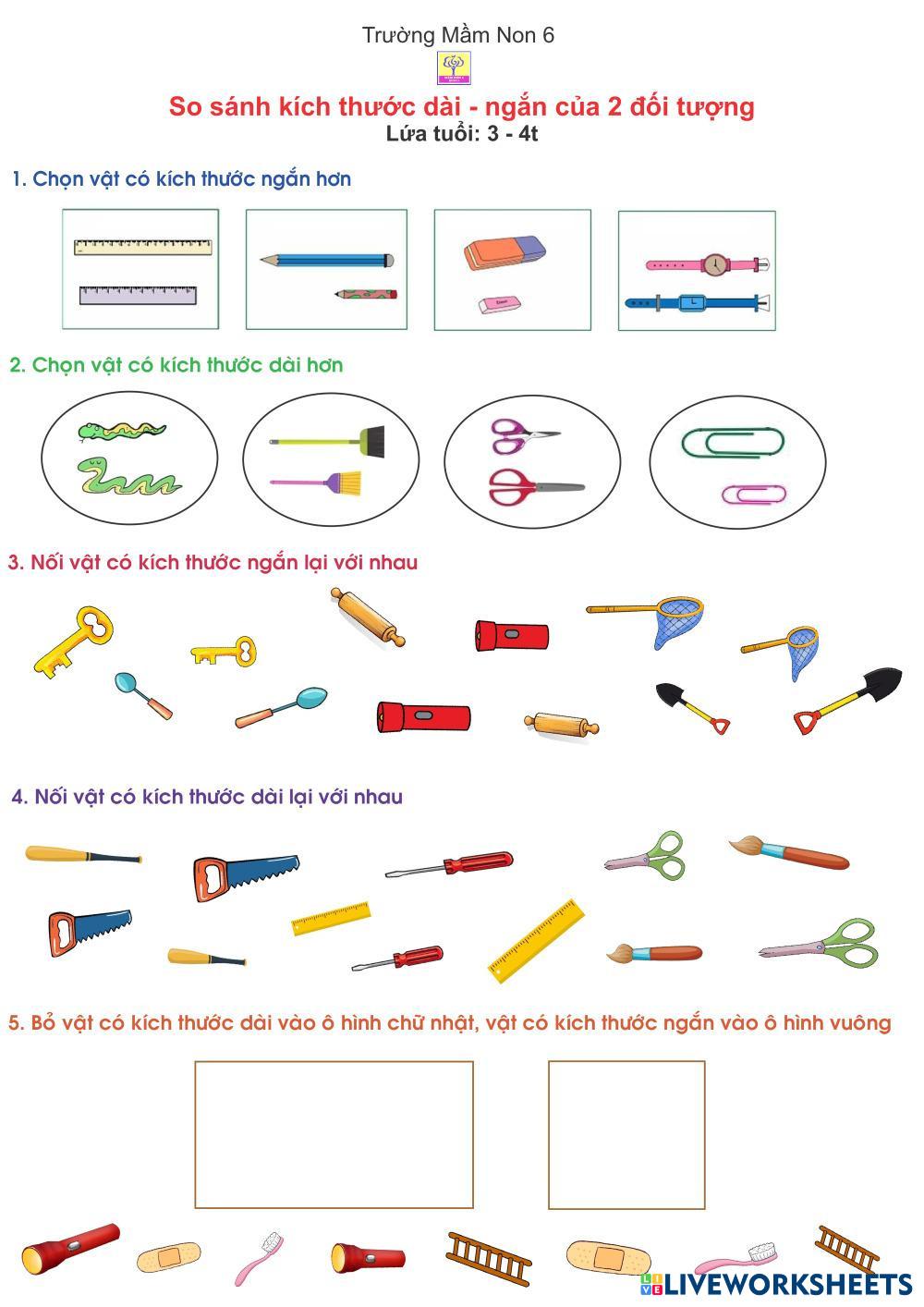 Trường Mầm Non 6

So sánh kích thước dài - ngắn của 2 đối tượng
Lứa tuổi: 3 - 4t

1. Chọn vật có kích thước ngắn hơn

2. Chọn vật có kích thước dài hơn

3. Nối vật có kích thước ngắn lại với nhau

4. Nối vật có kích thước dài lại với nhau

5. Bỏ vật có kích thước dài vào ô hình chữ nhật, vật có kích thước ngắn vào ô hình vuông

LIVEWORKSHEETS