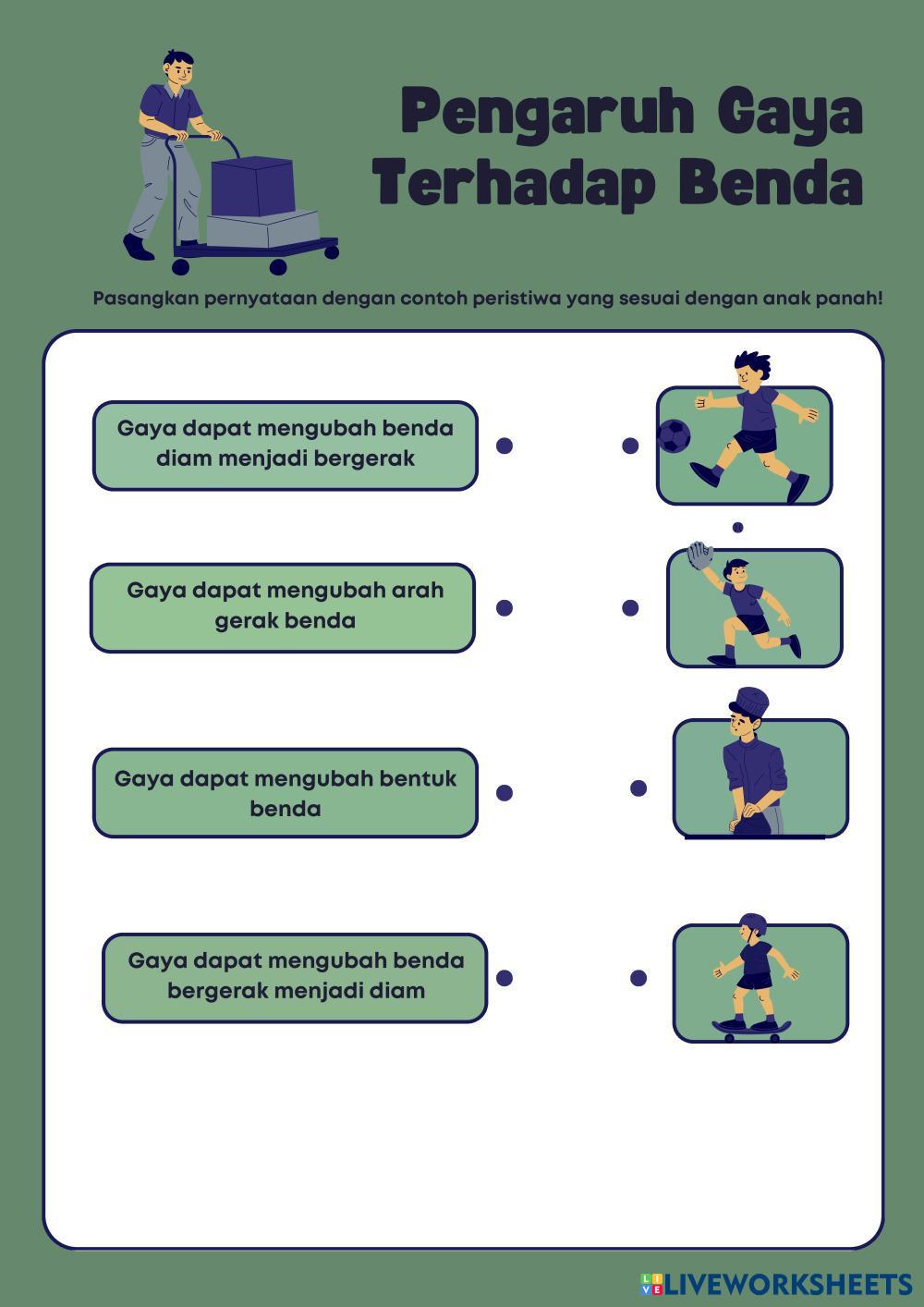 Pengaruh Gaya Terhadap Benda

Pasangkan pernyataan dengan contoh peristiwa yang sesuai dengan anak panah!

Gaya dapat mengubah benda diam menjadi bergerak

Gaya dapat mengubah arah gerak benda

Gaya dapat mengubah bentuk benda

Gaya dapat mengubah benda bergerak menjadi diam

LIVEWORKSHEETS