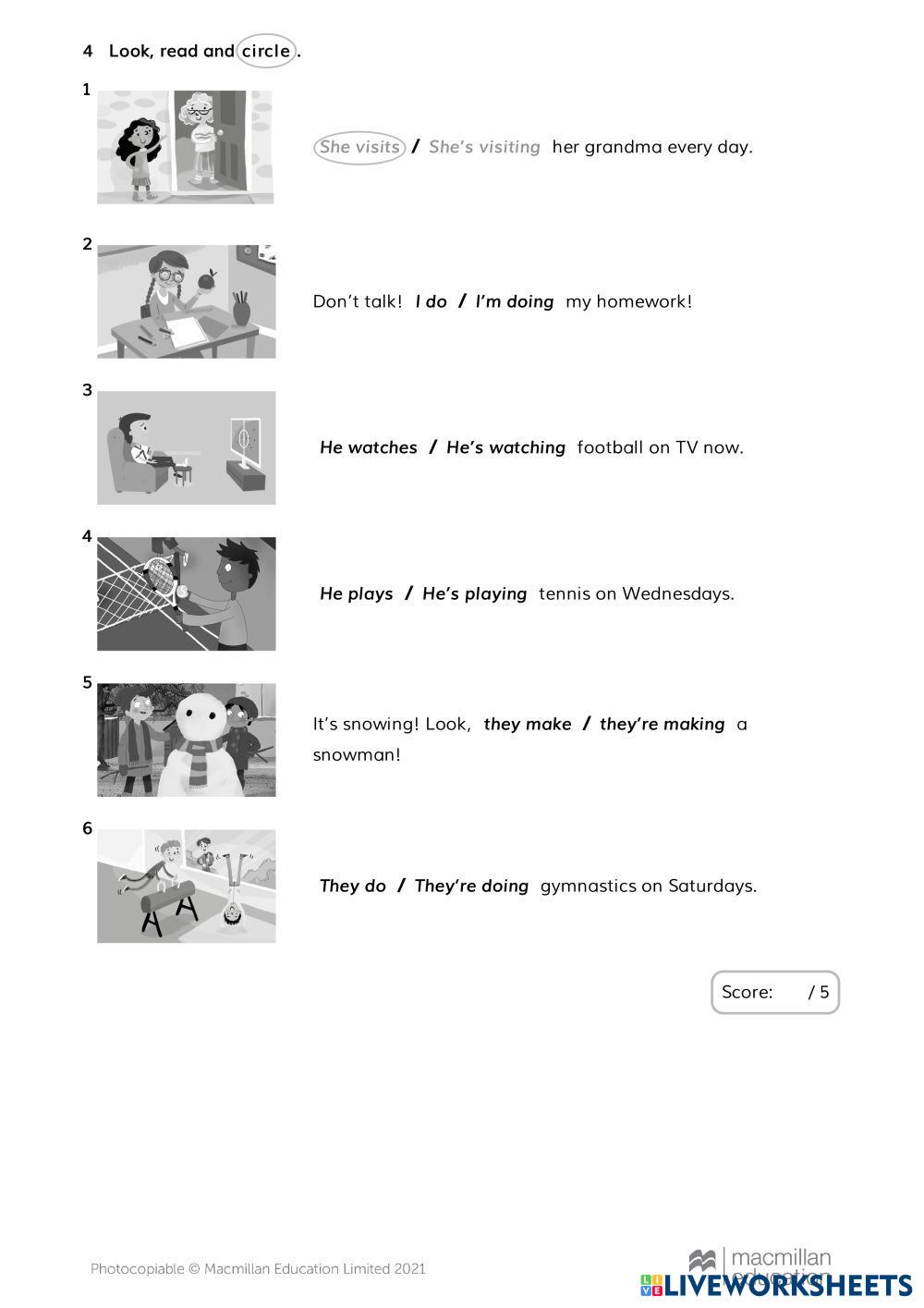 4 Look, read and circle.

1

She visits / She's visiting her grandma every day.

2

Don't talk! I do / I'm doing my homework!

3

He watches / He's watching football on TV now.

4

He plays / He's playing tennis on Wednesdays.

5

It's snowing! Look, they make / they're making a snowman!

6

They do / They're doing gymnastics on Saturdays.

Score: / 5

Photocopiable © Macmillan Education Limited 2021

macmillan education

LIVEWORKSHEETS