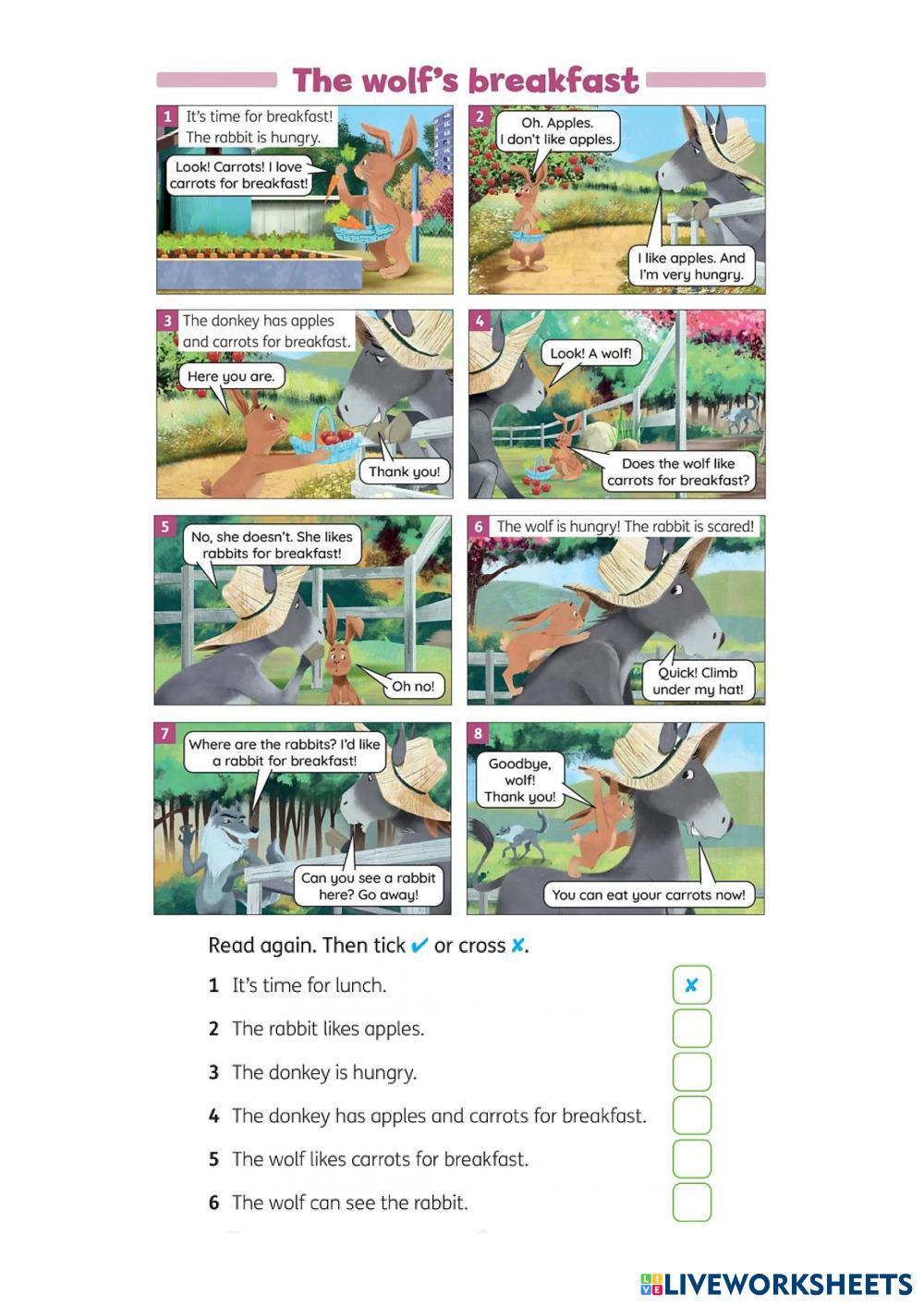 The wolf's breakfast

1 It's time for breakfast! The rabbit is hungry.

Look! Carrots! I love carrots for breakfast!

2 Oh. Apples. I don't like apples.

I like apples. And I'm very hungry.

3 The donkey has apples and carrots for breakfast.

Here you are.

Thank you!

4 Look! A wolf!

Does the wolf like carrots for breakfast?

5 No, she doesn't. She likes rabbits for breakfast!

Oh no!

6 The wolf is hungry! The rabbit is scared!

Quick! Climb under my hat!

7 Where are the rabbits? I'd like a rabbit for breakfast!

Can you see a rabbit here? Go away!

8 Goodbye, wolf! Thank you!

You can eat your carrots now!

Read again. Then tick ✔ or cross ✘.

1 It's time for lunch. ✘
2 The rabbit likes apples.
3 The donkey is hungry.
4 The donkey has apples and carrots for breakfast.
5 The wolf likes carrots for breakfast.
6 The wolf can see the rabbit.

LIVEWORKSHEETS