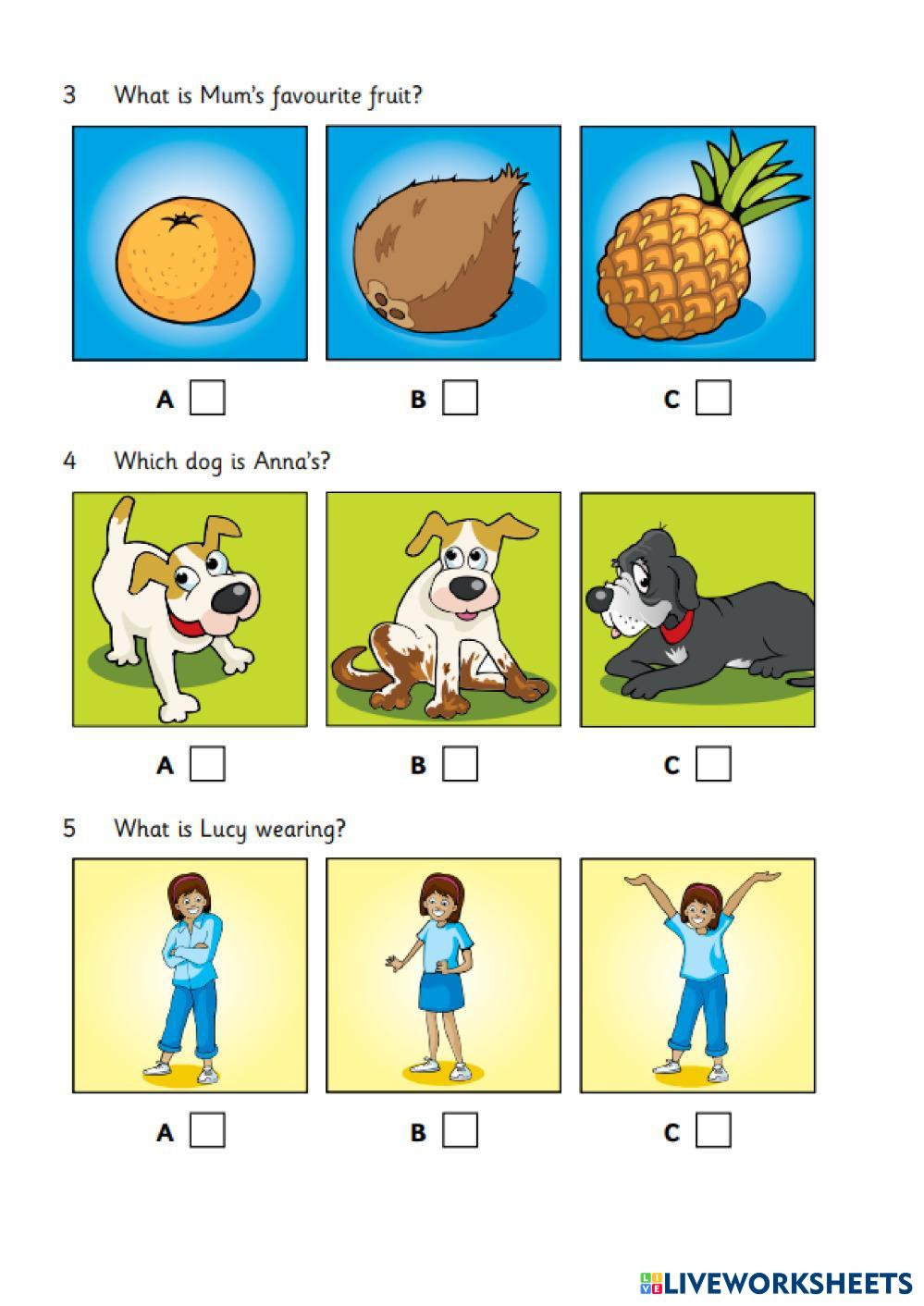 3 What is Mum's favourite fruit?

A B C

4 Which dog is Anna's?

A B C

5 What is Lucy wearing?

A B C

LIVEWORKSHEETS