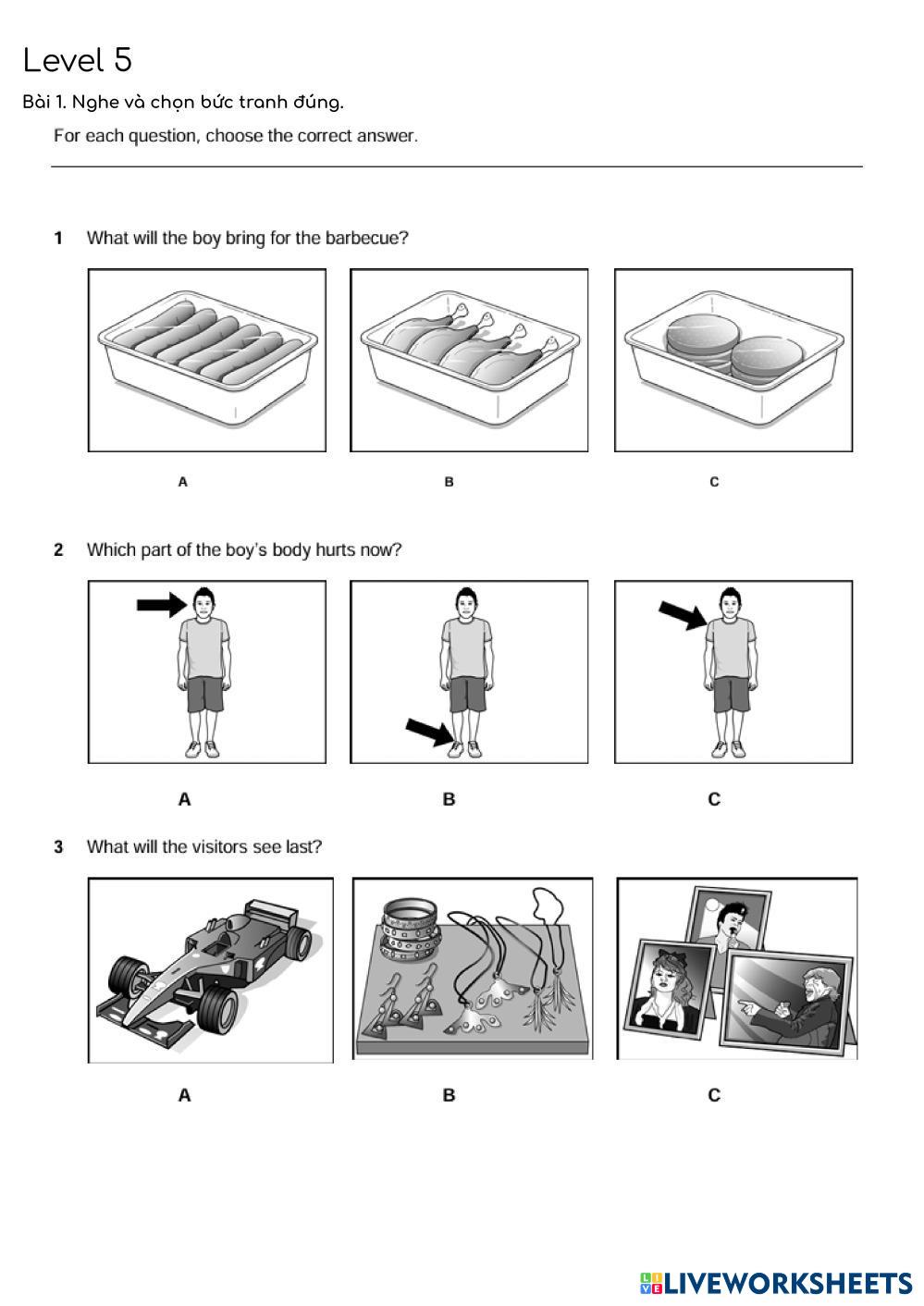 Level 5

Bài 1. Nghe và chọn bức tranh đúng.

For each question, choose the correct answer.

1 What will the boy bring for the barbecue?

A B C

2 Which part of the boy's body hurts now?

A B C

3 What will the visitors see last?

A B C

LIVEWORKSHEETS