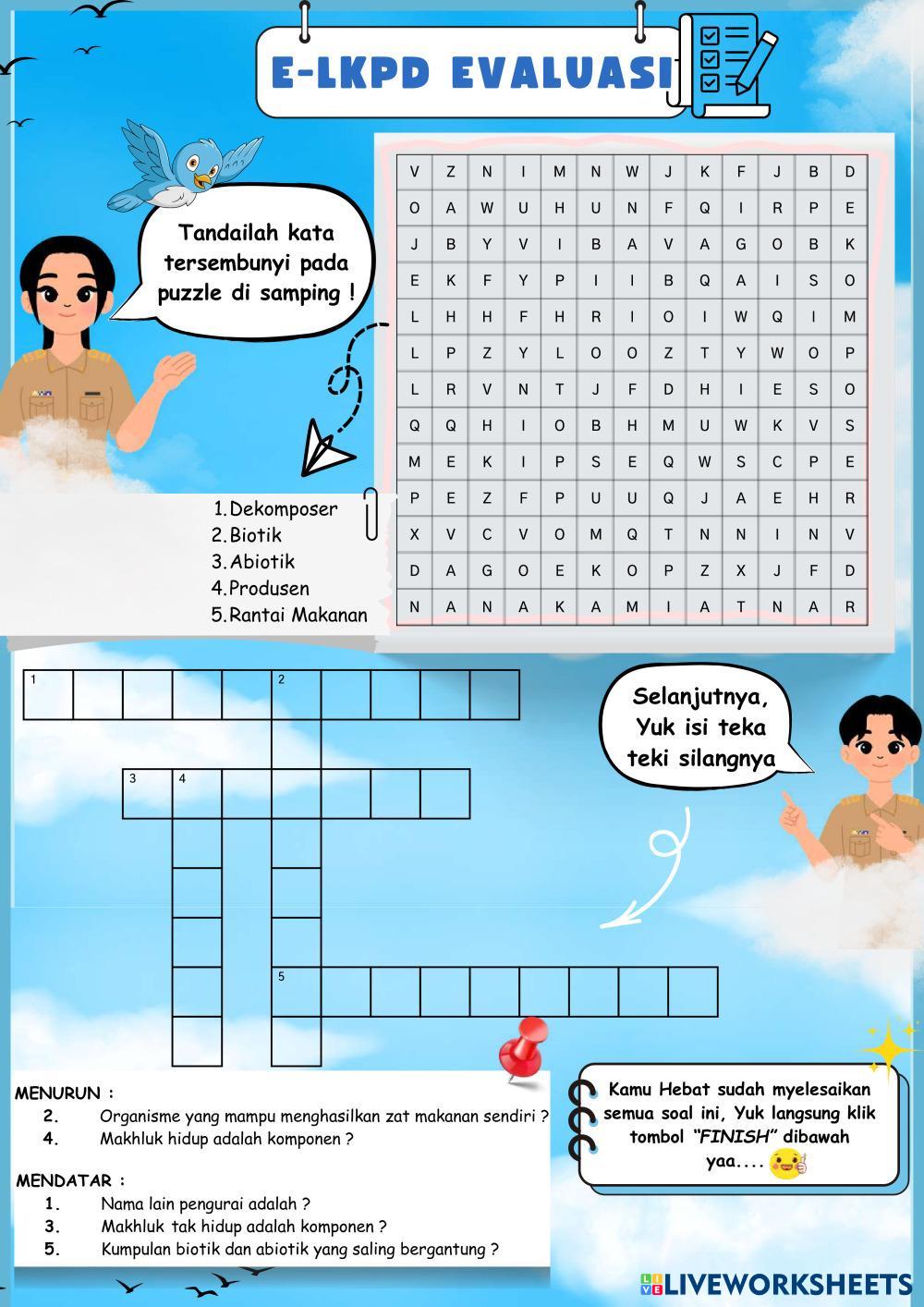 E-LKPD EVALUASI

Tandailah kata tersembunyi pada puzzle di samping !

| V | Z | N | I | M | N | W | J | K | F | J | B | D |
|---|---|---|---|---|---|---|---|---|---|---|---|---|
| O | A | W | U | H | U | N | F | Q | I | R | P | E |
| J | B | Y | V | I | B | A | V | A | G | O | B | K |
| E | K | F | Y | P | I | I | B | Q | A | I | S | O |
| L | H | H | F | H | R | I | O | I | W | Q | I | M |
| L | P | Z | Y | L | O | O | Z | T | Y | W | O | P |
| L | R | V | N | T | J | F | D | H | I | E | S | O |
| Q | Q | H | I | O | B | H | M | U | W | K | V | S |
| M | E | K | I | P | S | E | Q | W | S | C | P | E |
| P | E | Z | F | P | U | U | Q | J | A | E | H | R |
| X | V | C | V | O | M | Q | T | N | N | I | N | V |
| D | A | G | O | E | K | O | P | Z | X | J | F | D |
| N | A | N | A | K | A | M | I | A | T | N | A | R |

1. Dekomposer
2. Biotik
3. Abiotik
4. Produsen
5. Rantai Makanan

1 2 3 4 5

Selanjutnya, Yuk isi teka teki silangnya

MENURUN :
2. Organisme yang mampu menghasilkan zat makanan sendiri ?
4. Makhluk hidup adalah komponen ?

MENDATAR :
1. Nama lain pengurai adalah ?
3. Makhluk tak hidup adalah komponen ?
5. Kumpulan biotik dan abiotik yang saling bergantung ?

Kamu Hebat sudah myelesaikan semua soal ini, Yuk langsung klik tombol "FINISH" dibawah yaa....

LIVEWORKSHEETS