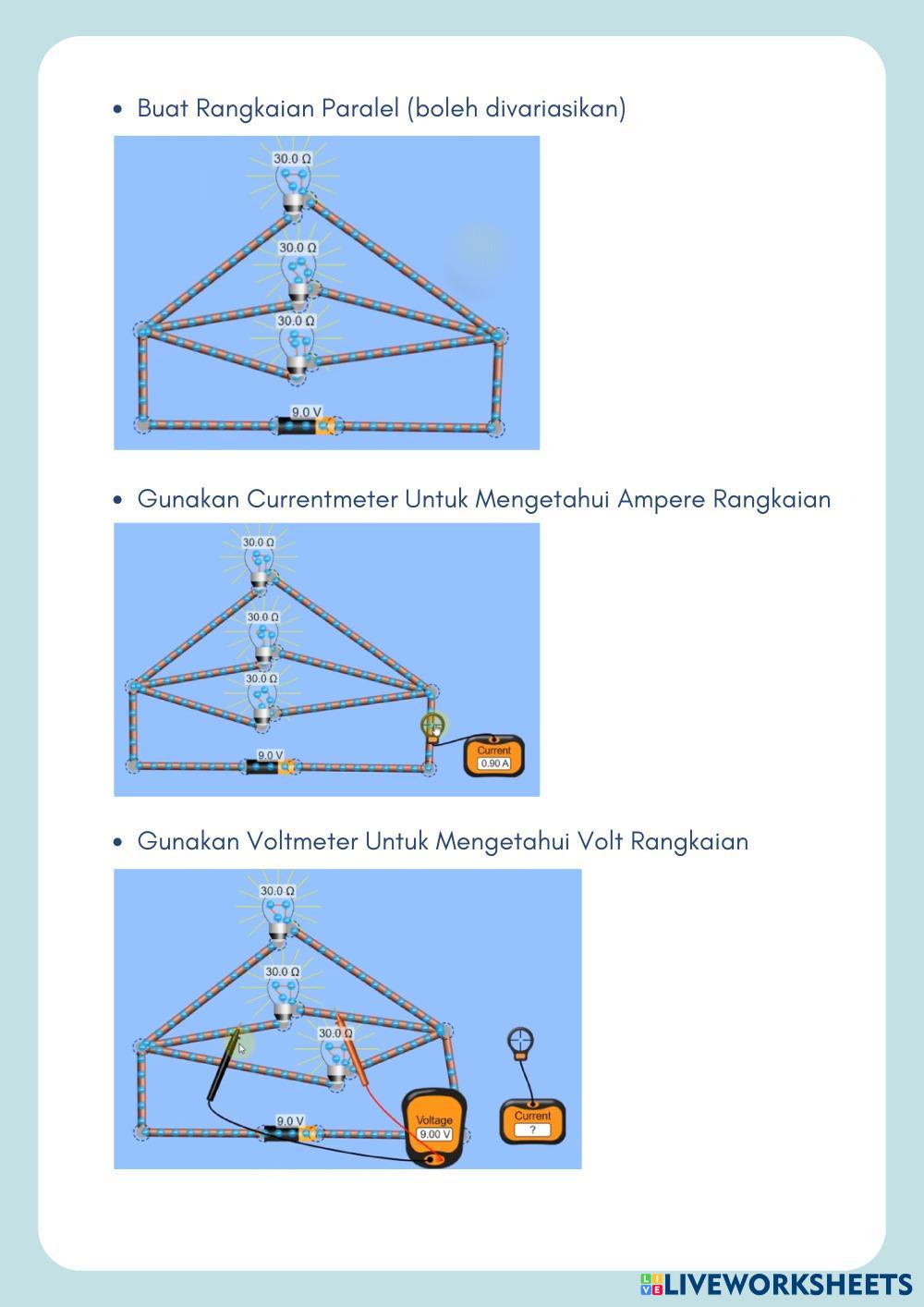 • Buat Rangkaian Paralel (boleh divariasikan)

30.0 Ω

30.0 Ω

30.0 Ω

9.0 V

• Gunakan Currentmeter Untuk Mengetahui Ampere Rangkaian

30.0 Ω

30.0 Ω

30.0 Ω

9.0 V

Current
0.90 A

• Gunakan Voltmeter Untuk Mengetahui Volt Rangkaian

30.0 Ω

30.0 Ω

30.0 Ω

9.0 V

Voltage
9.00 V

Current
?

LIVEWORKSHEETS