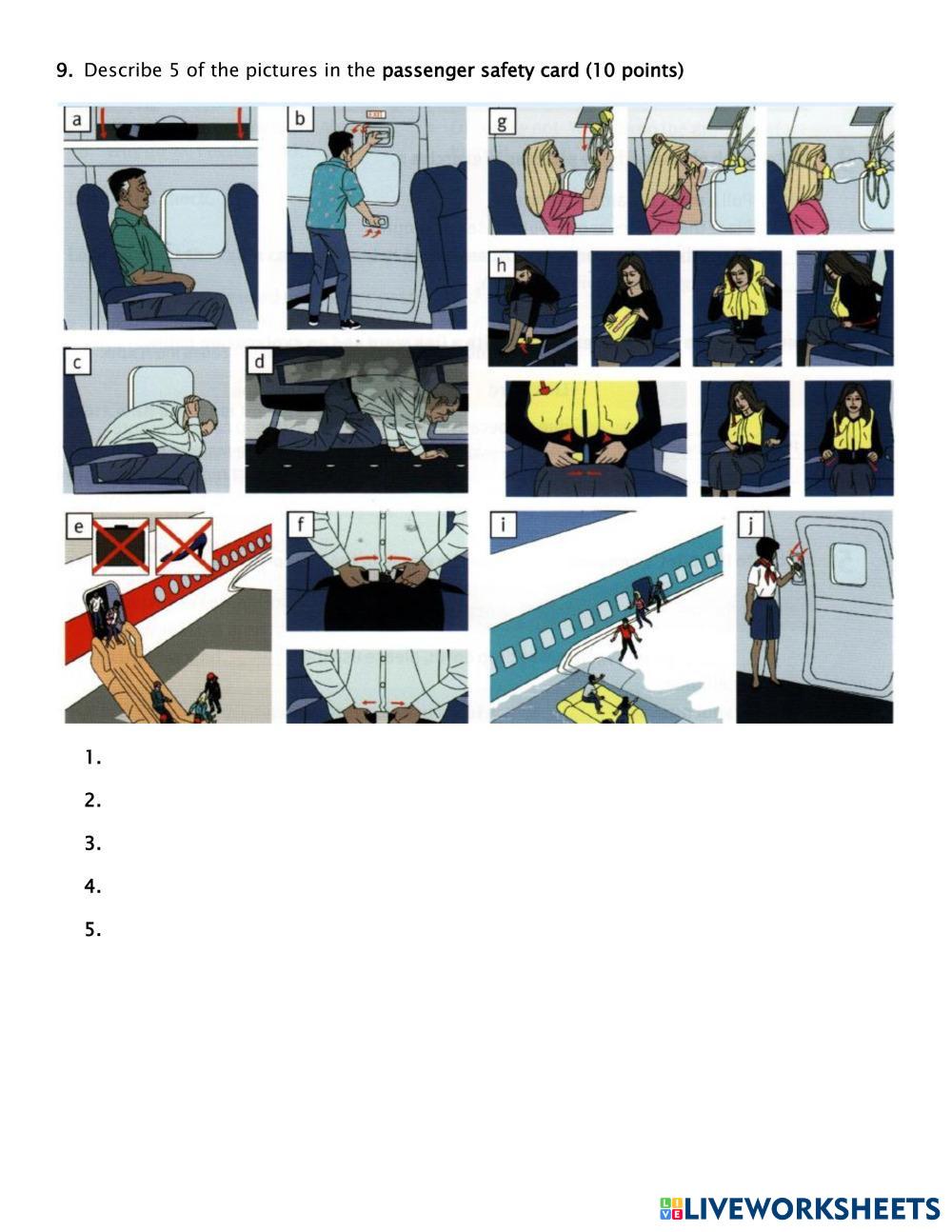 9. Describe 5 of the pictures in the passenger safety card (10 points)

a
b
EXIT
g
h
c
d
e
f
i
j

1.
2.
3.
4.
5.

LIVEWORKSHEETS