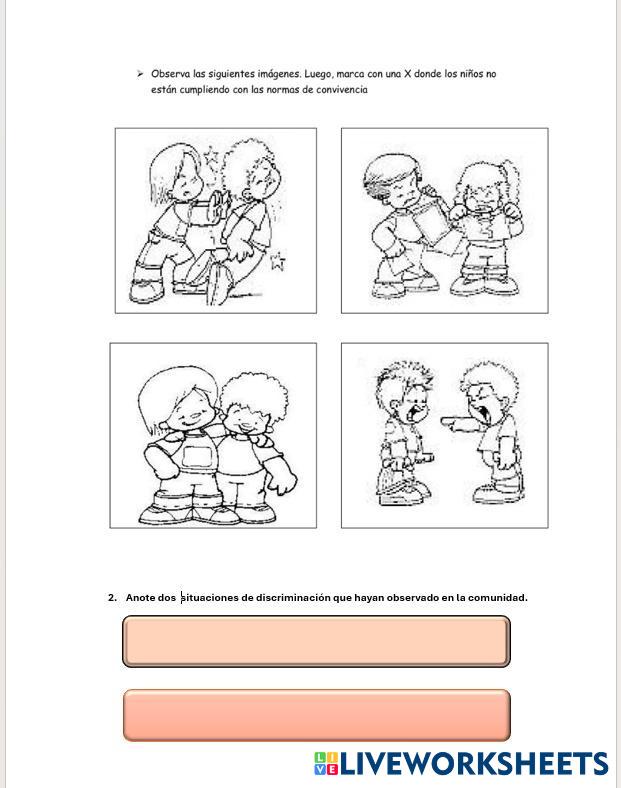 ➢ Observa las siguientes imágenes. Luego, marca con una X donde los niños no están cumpliendo con las normas de convivencia

2. Anote dos situaciones de discriminación que hayan observado en la comunidad.

LIVEWORKSHEETS