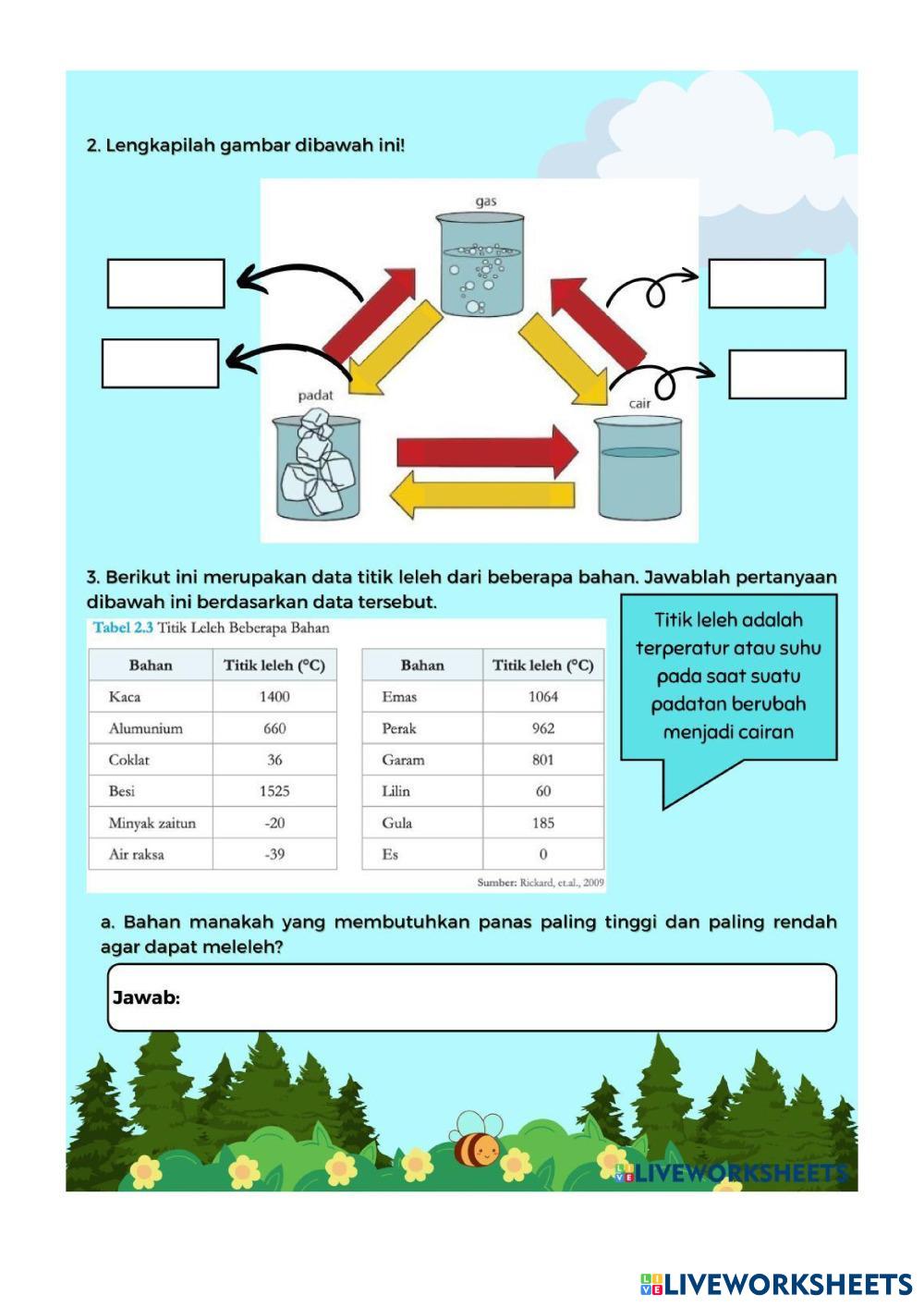 2. Lengkapilah gambar dibawah ini!

gas

padat

cair

3. Berikut ini merupakan data titik leleh dari beberapa bahan. Jawablah pertanyaan dibawah ini berdasarkan data tersebut.

Tabel 2.3 Titik Leleh Beberapa Bahan

| Bahan | Titik leleh (°C) |
|---|---|
| Kaca | 1400 |
| Alumunium | 660 |
| Coklat | 36 |
| Besi | 1525 |
| Minyak zaitun | -20 |
| Air raksa | -39 |

| Bahan | Titik leleh (°C) |
|---|---|
| Emas | 1064 |
| Perak | 962 |
| Garam | 801 |
| Lilin | 60 |
| Gula | 185 |
| Es | 0 |

Sumber: Rickard, et.al., 2009

Titik leleh adalah terperatur atau suhu pada saat suatu padatan berubah menjadi cairan

a. Bahan manakah yang membutuhkan panas paling tinggi dan paling rendah agar dapat meleleh?

Jawab:

LIVEWORKSHEETS

LIVEWORKSHEETS