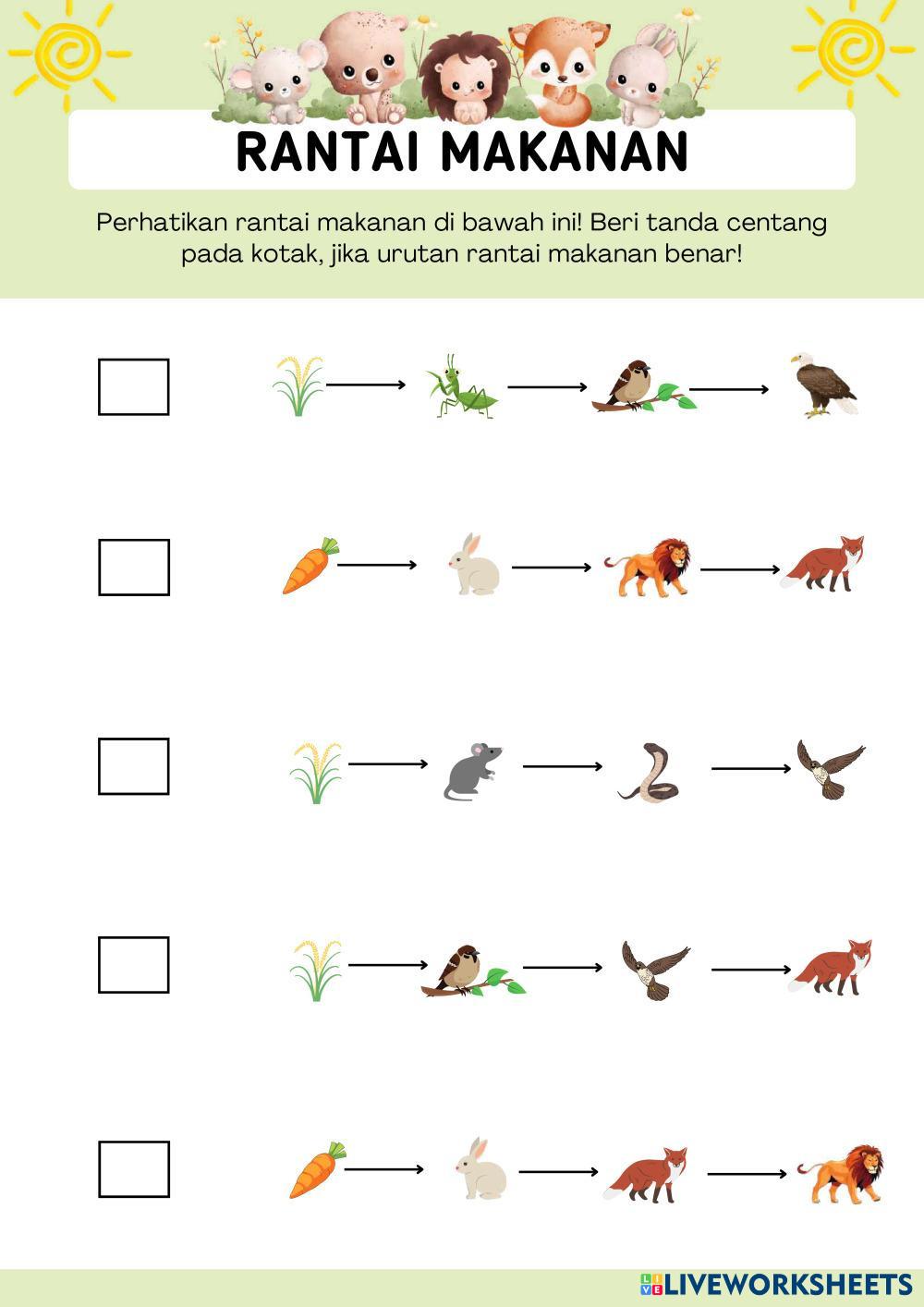 RANTAI MAKANAN

Perhatikan rantai makanan di bawah ini! Beri tanda centang pada kotak, jika urutan rantai makanan benar!

LIVEWORKSHEETS