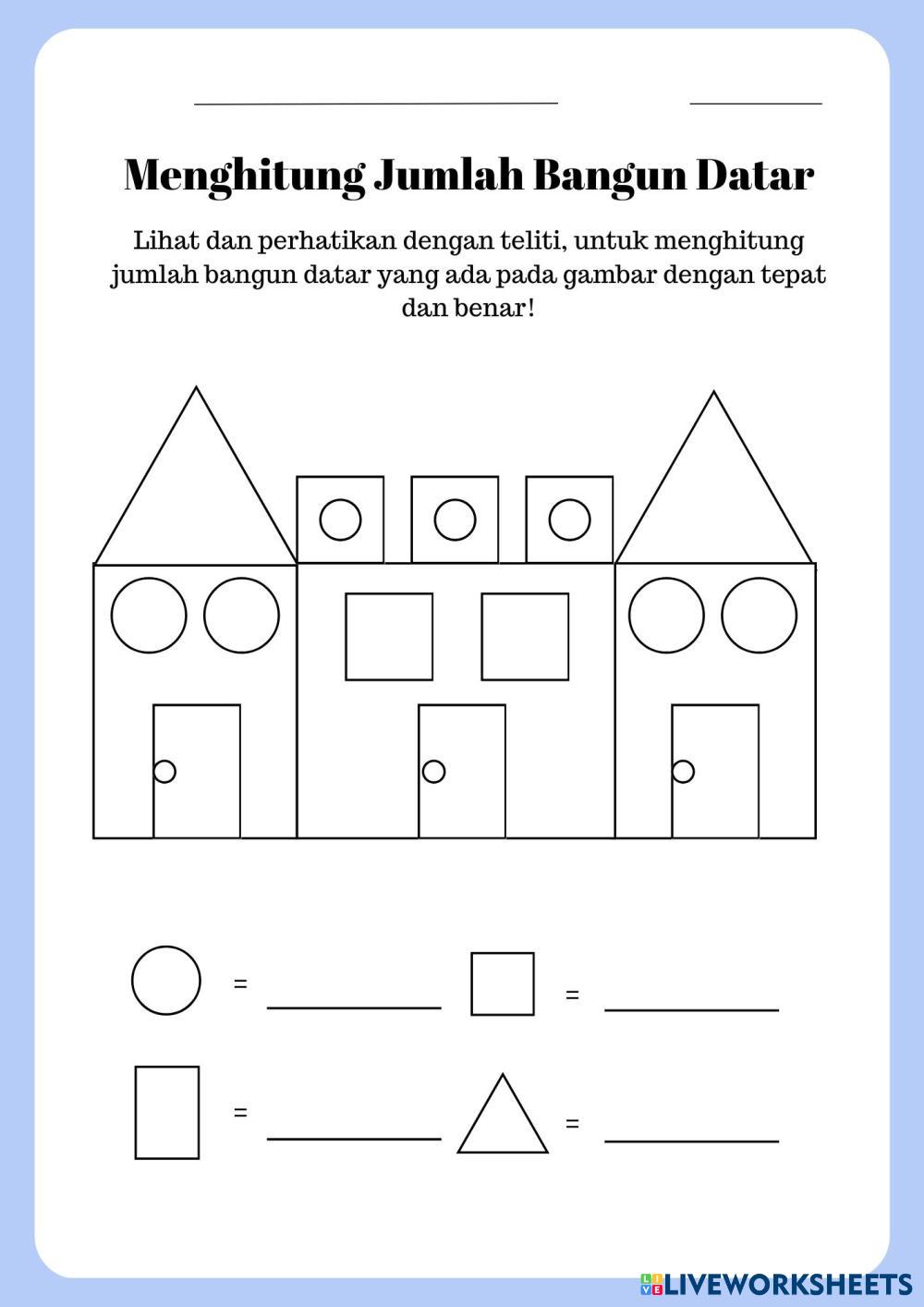 Menghitung Jumlah Bangun Datar

Lihat dan perhatikan dengan teliti, untuk menghitung jumlah bangun datar yang ada pada gambar dengan tepat dan benar!

=

=

=

=

LIVEWORKSHEETS