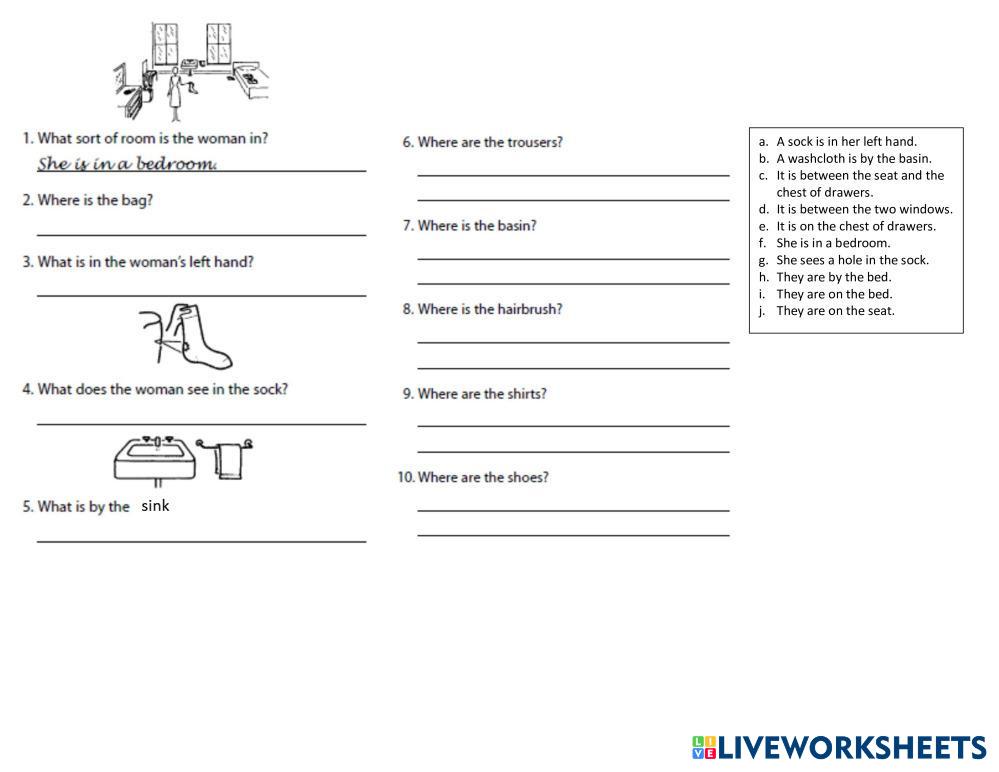 1. What sort of room is the woman in?
She is in a bedroom.

2. Where is the bag?

3. What is in the woman's left hand?

4. What does the woman see in the sock?

5. What is by the sink

6. Where are the trousers?

7. Where is the basin?

8. Where is the hairbrush?

9. Where are the shirts?

10. Where are the shoes?

a. A sock is in her left hand.
b. A washcloth is by the basin.
c. It is between the seat and the chest of drawers.
d. It is between the two windows.
e. It is on the chest of drawers.
f. She is in a bedroom.
g. She sees a hole in the sock.
h. They are by the bed.
i. They are on the bed.
j. They are on the seat.

LIVEWORKSHEETS