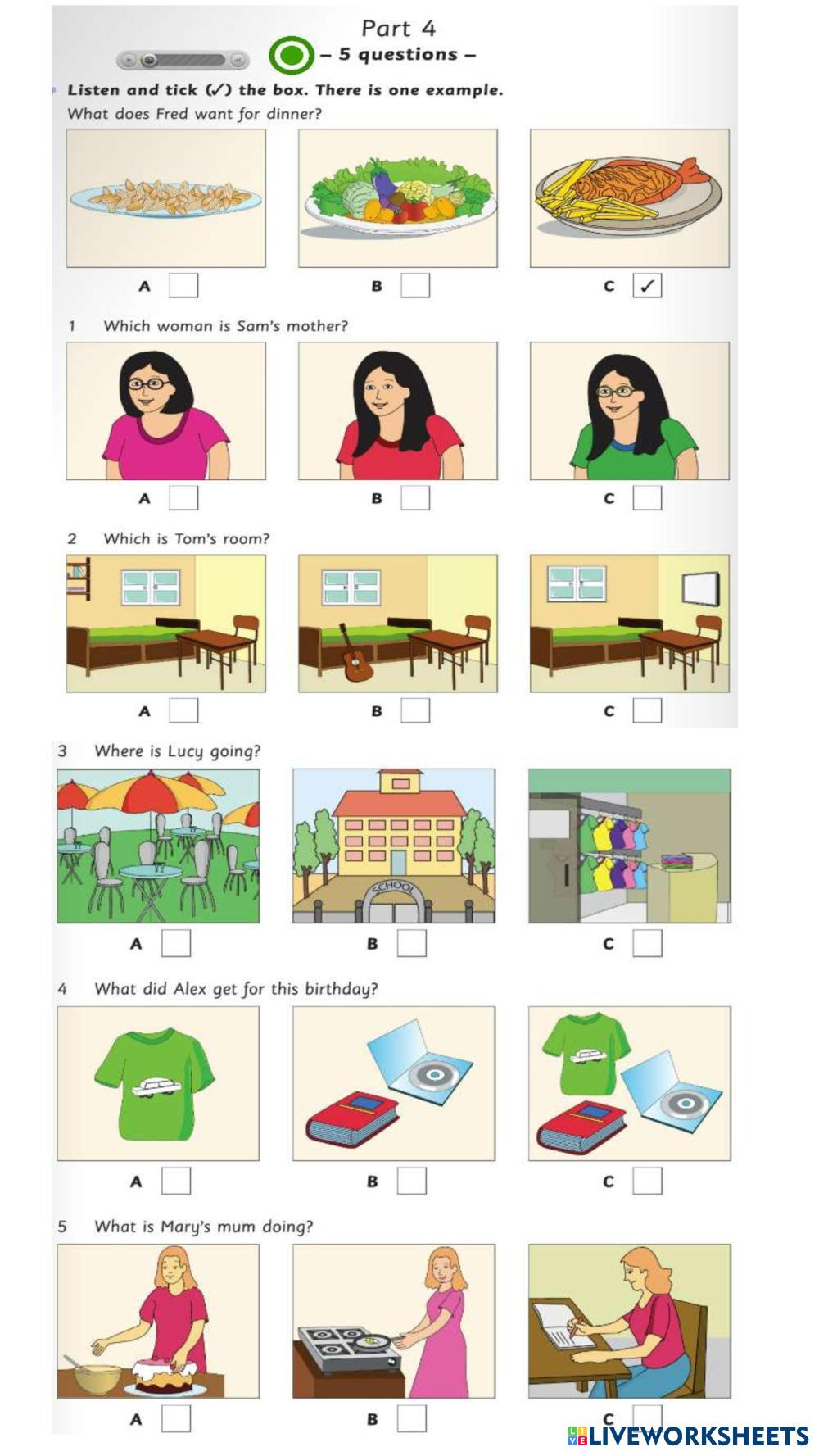 Part 4

– 5 questions –

Listen and tick (✓) the box. There is one example.

What does Fred want for dinner?

A ☐ B ☐ C ✓

1 Which woman is Sam's mother?

A ☐ B ☐ C ☐

2 Which is Tom's room?

A ☐ B ☐ C ☐

3 Where is Lucy going?

SCHOOL

A ☐ B ☐ C ☐

4 What did Alex get for this birthday?

A ☐ B ☐ C ☐

5 What is Mary's mum doing?

A ☐ B ☐ C ☐

LIVEWORKSHEETS