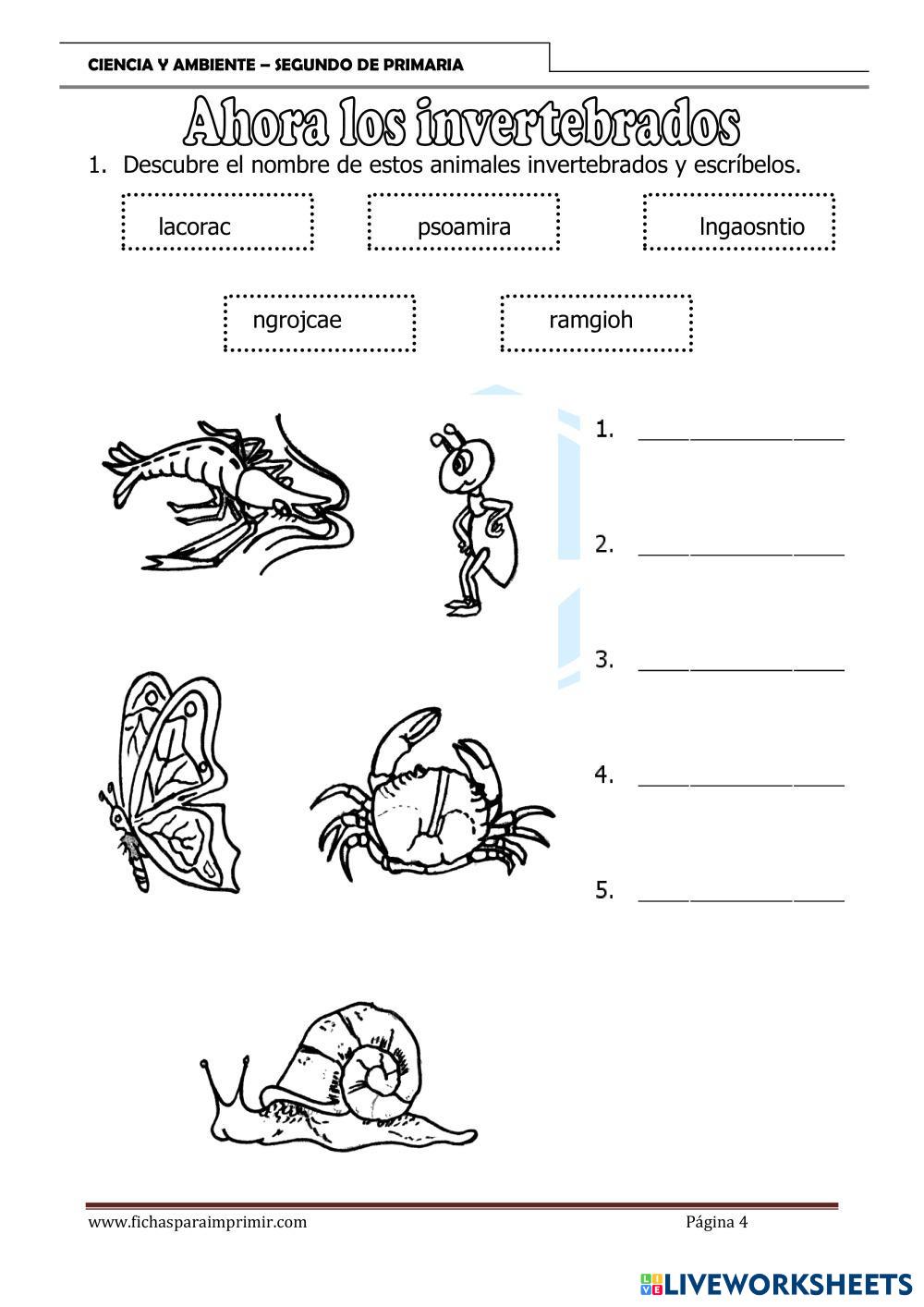 CIENCIA Y AMBIENTE – SEGUNDO DE PRIMARIA

Ahora los invertebrados

1. Descubre el nombre de estos animales invertebrados y escríbelos.

lacorac

psoamira

lngaosntio

ngrojcae

ramgioh

1. ________________

2. ________________

3. ________________

4. ________________

5. ________________

www.fichasparaimprimir.com

Página 4

LIVEWORKSHEETS