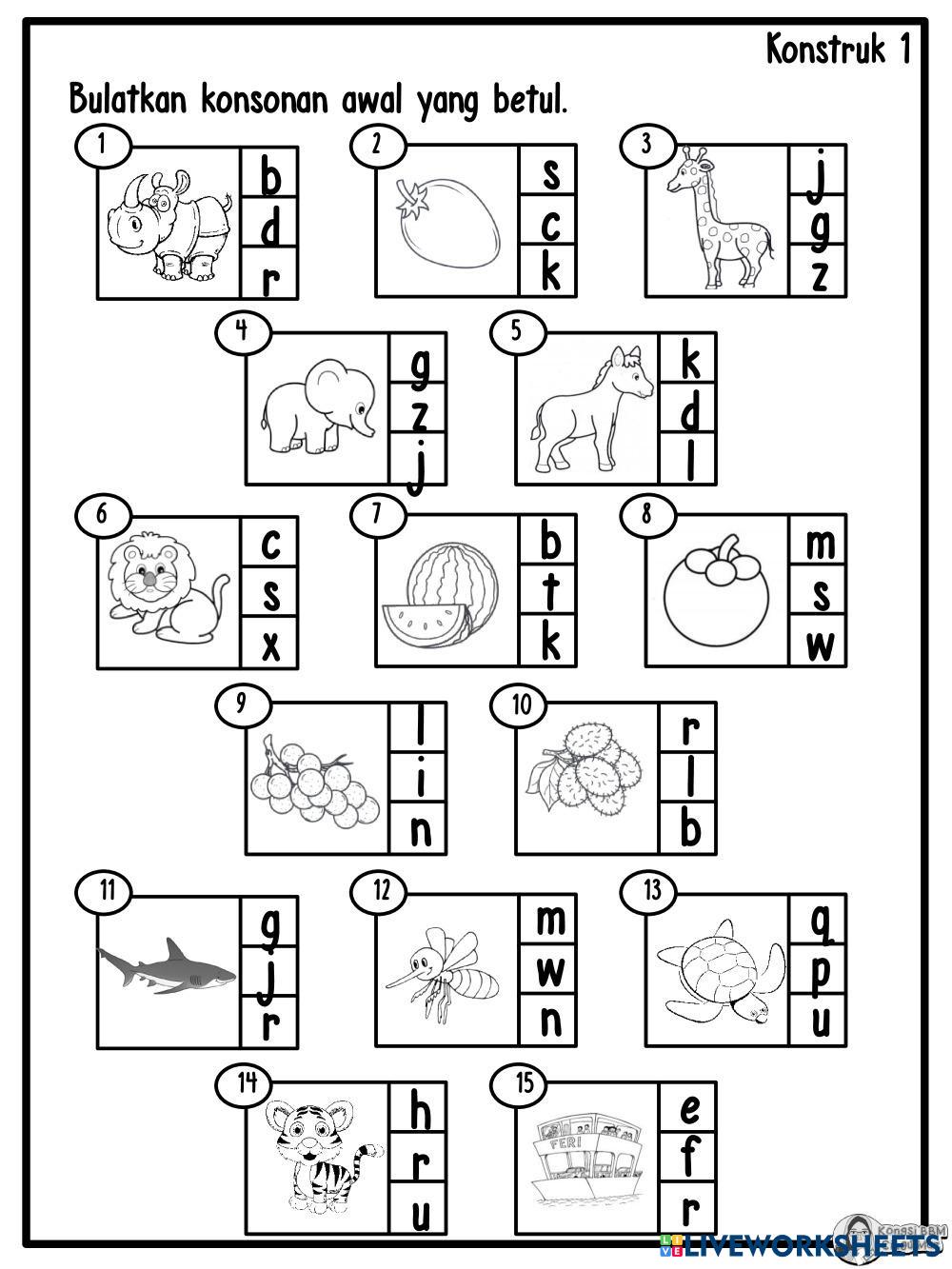 Konstruk 1

Bulatkan konsonan awal yang betul.

1
b
d
r

2
s
c
k

3
j
g
z

4
g
z
j

5
k
d
l

6
c
s
x

7
b
t
k

8
m
s
w

9
l
i
n

10
r
l
b

11
g
j
r

12
m
w
n

13
q
p
u

14
h
r
u

15
FERI
e
f
r

Kongsi BBM
LIVEWORKSHEETS