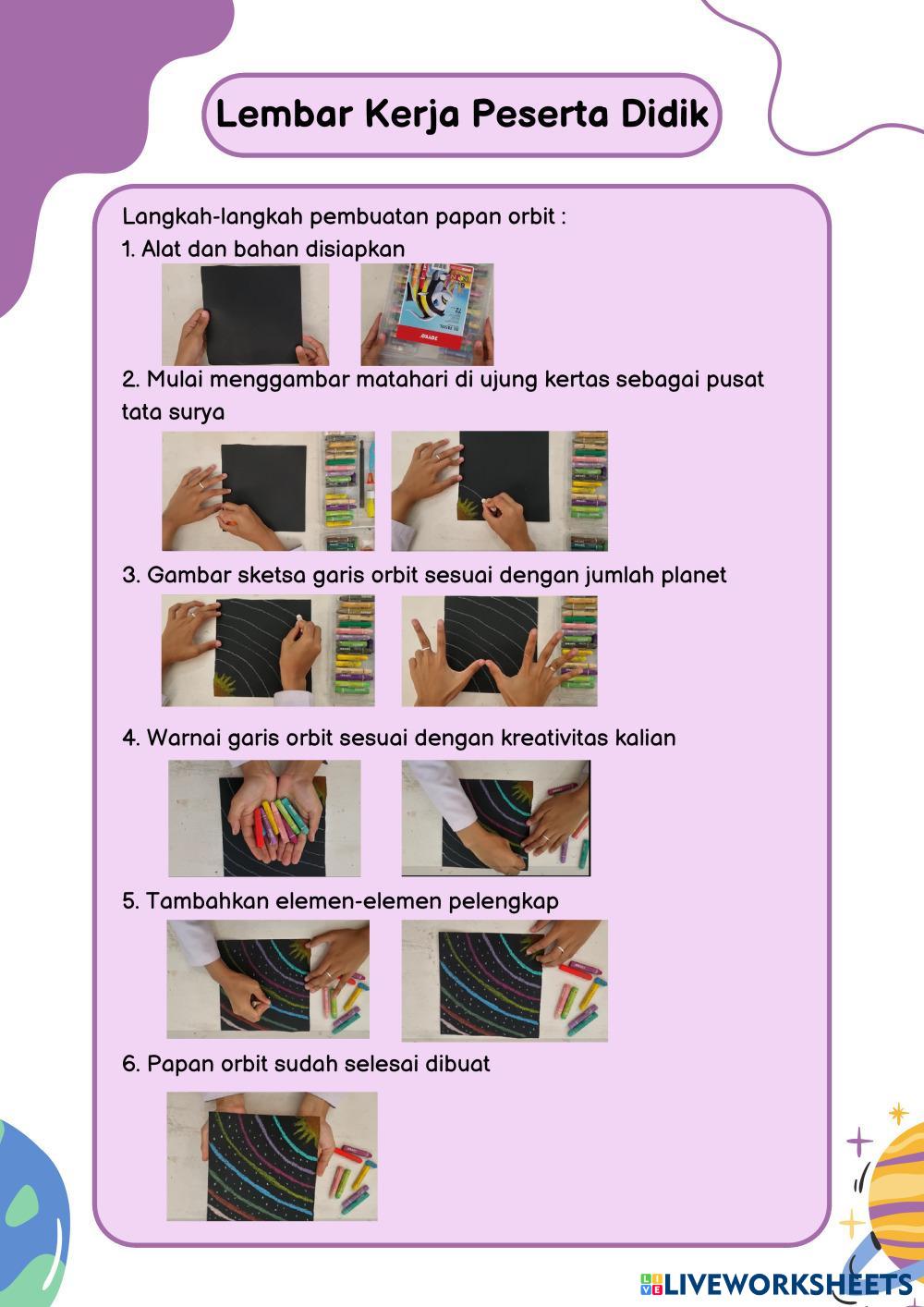 Lembar Kerja Peserta Didik

Langkah-langkah pembuatan papan orbit :

1. Alat dan bahan disiapkan

2. Mulai menggambar matahari di ujung kertas sebagai pusat tata surya

3. Gambar sketsa garis orbit sesuai dengan jumlah planet

4. Warnai garis orbit sesuai dengan kreativitas kalian

5. Tambahkan elemen-elemen pelengkap

6. Papan orbit sudah selesai dibuat

LIVEWORKSHEETS