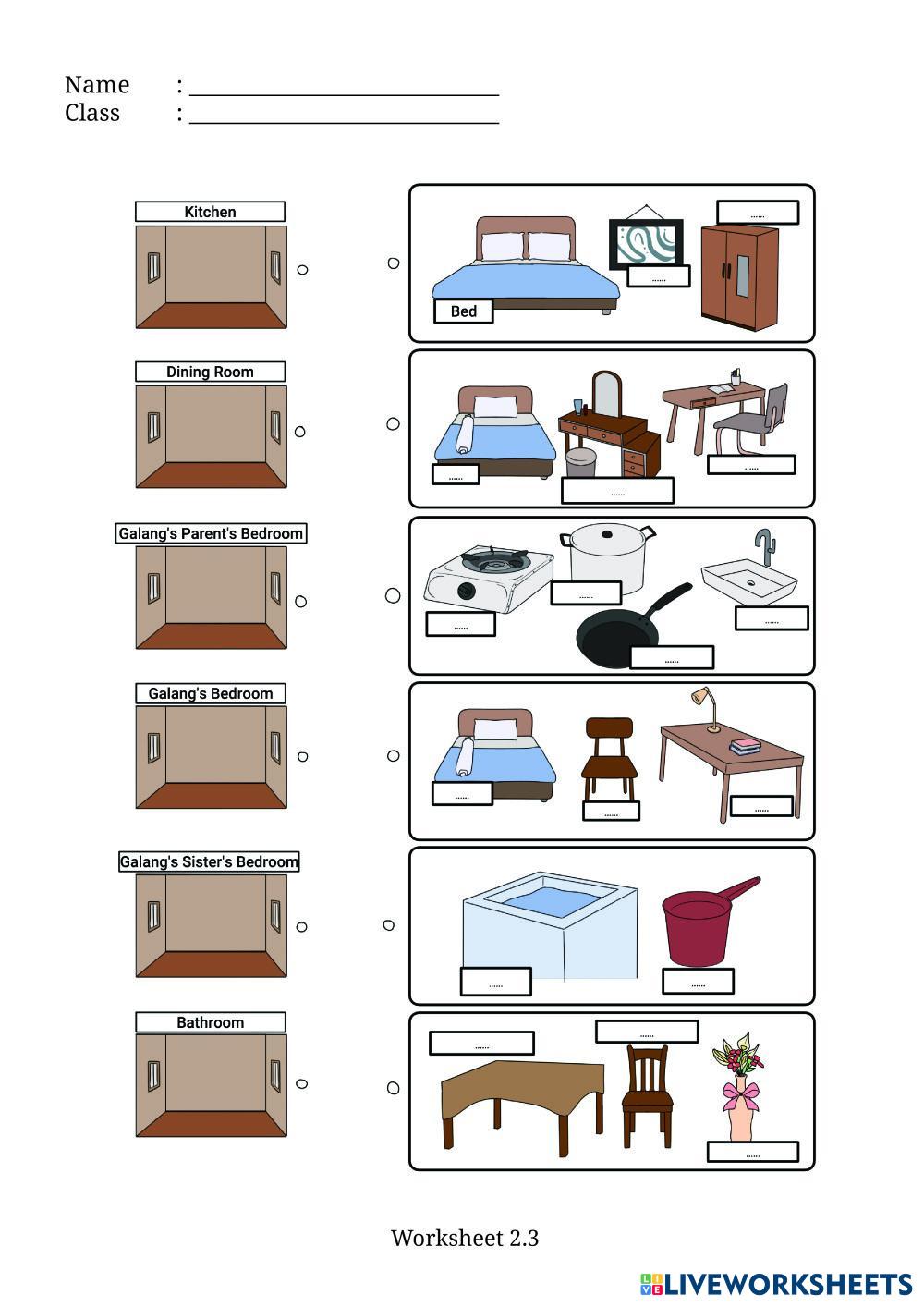 Name : ______________________________
Class : ______________________________

Kitchen

Dining Room

Galang's Parent's Bedroom

Galang's Bedroom

Galang's Sister's Bedroom

Bathroom

......
......
Bed

......
......
......

......
......
......
......

......
......
......

......
......

......
......
......

Worksheet 2.3

LIVEWORKSHEETS