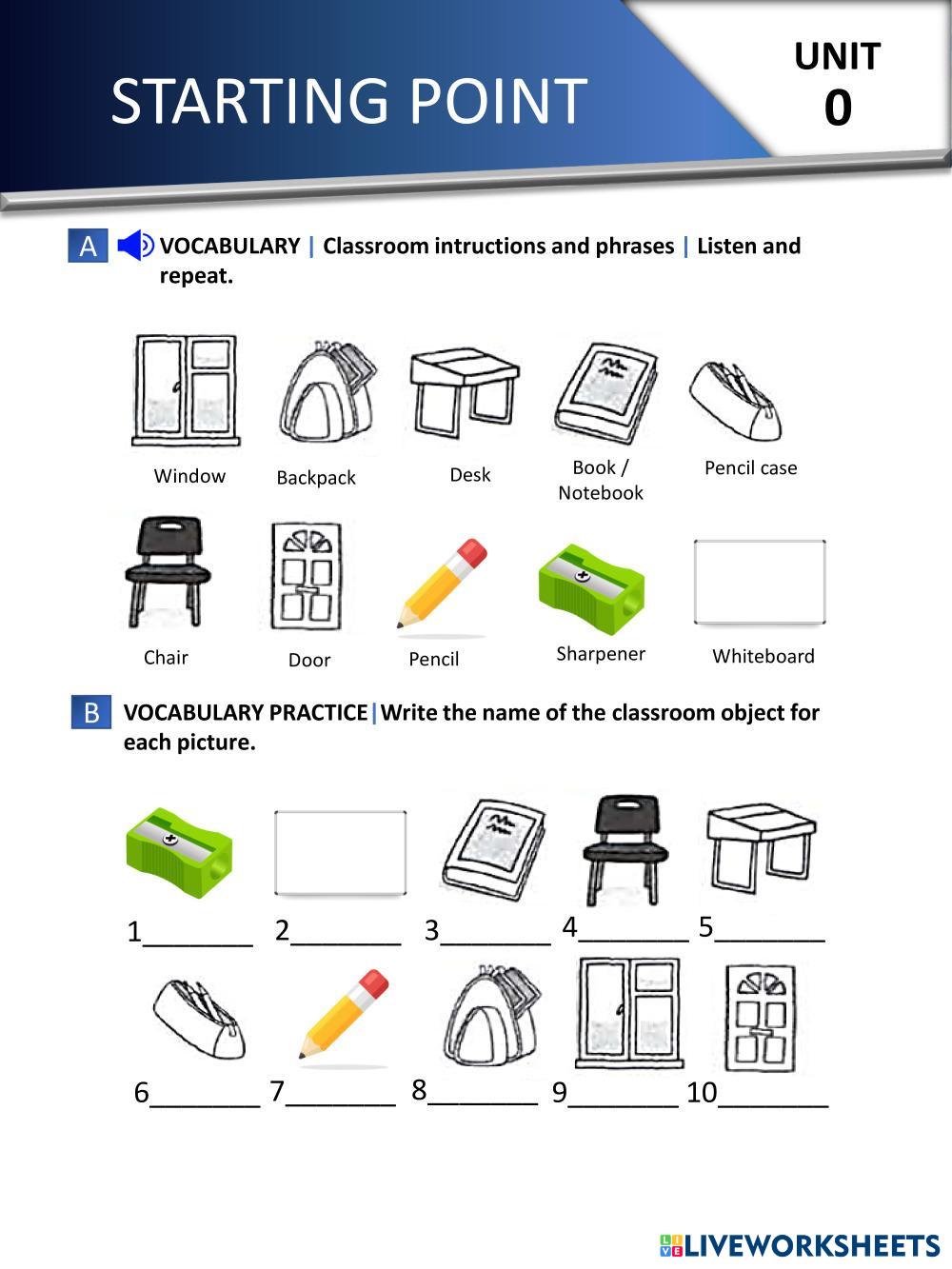 STARTING POINT

UNIT
0

A VOCABULARY | Classroom intructions and phrases | Listen and repeat.

Window Backpack Desk Book / Notebook Pencil case

Chair Door Pencil Sharpener Whiteboard

B VOCABULARY PRACTICE | Write the name of the classroom object for each picture.

1_______ 2_______ 3_______ 4_______ 5_______

6_______ 7_______ 8_______ 9_______ 10_______

LIVEWORKSHEETS