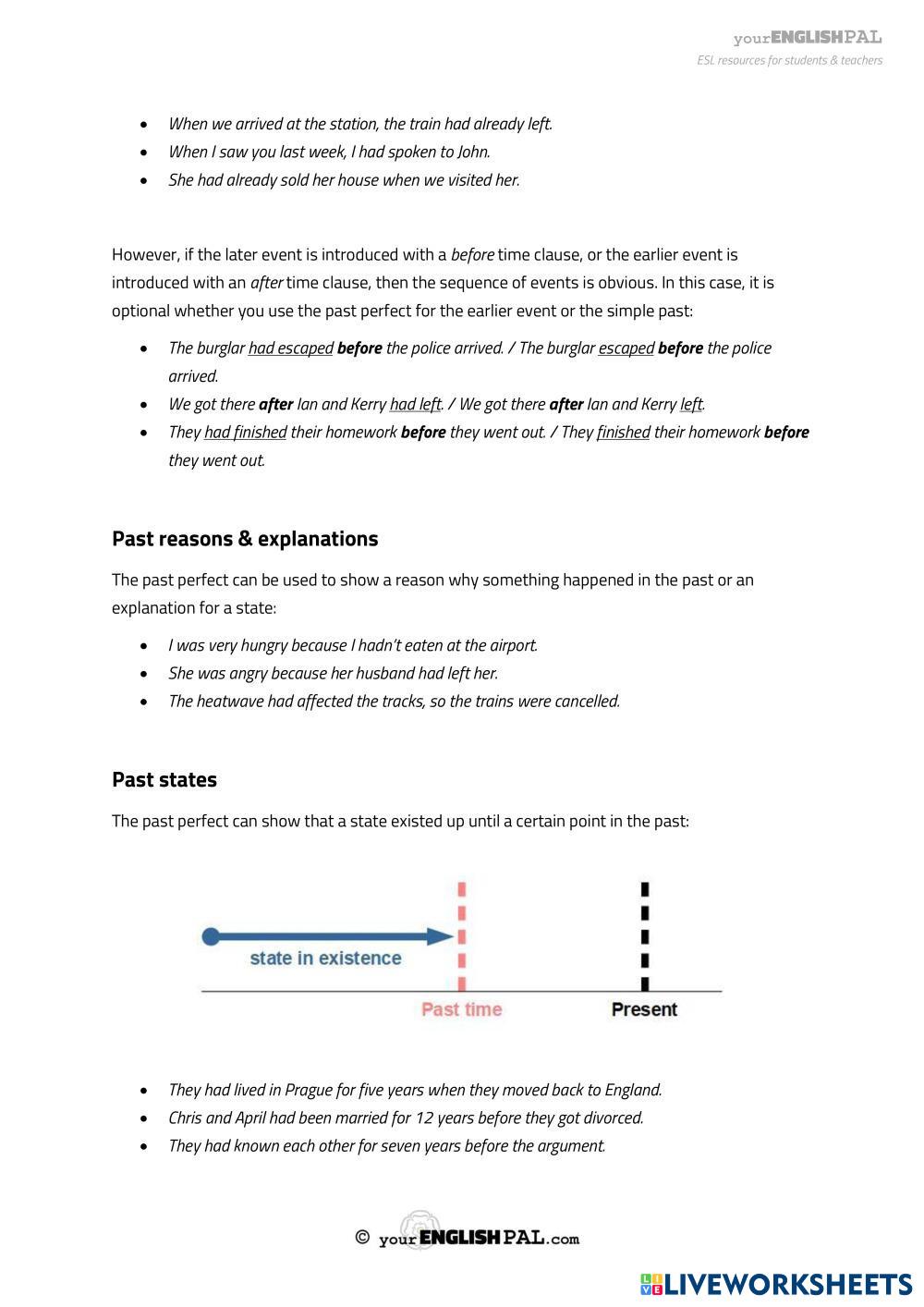 yourENGLISHPAL
ESL resources for students & teachers

- When we arrived at the station, the train had already left.
- When I saw you last week, I had spoken to John.
- She had already sold her house when we visited her.

However, if the later event is introduced with a before time clause, or the earlier event is introduced with an after time clause, then the sequence of events is obvious. In this case, it is optional whether you use the past perfect for the earlier event or the simple past:

- The burglar had escaped before the police arrived. / The burglar escaped before the police arrived.
- We got there after Ian and Kerry had left. / We got there after Ian and Kerry left.
- They had finished their homework before they went out. / They finished their homework before they went out.

Past reasons & explanations

The past perfect can be used to show a reason why something happened in the past or an explanation for a state:

- I was very hungry because I hadn't eaten at the airport.
- She was angry because her husband had left her.
- The heatwave had affected the tracks, so the trains were cancelled.

Past states

The past perfect can show that a state existed up until a certain point in the past:

state in existence
Past time
Present

- They had lived in Prague for five years when they moved back to England.
- Chris and April had been married for 12 years before they got divorced.
- They had known each other for seven years before the argument.

© yourENGLISHPAL.com

LIVEWORKSHEETS