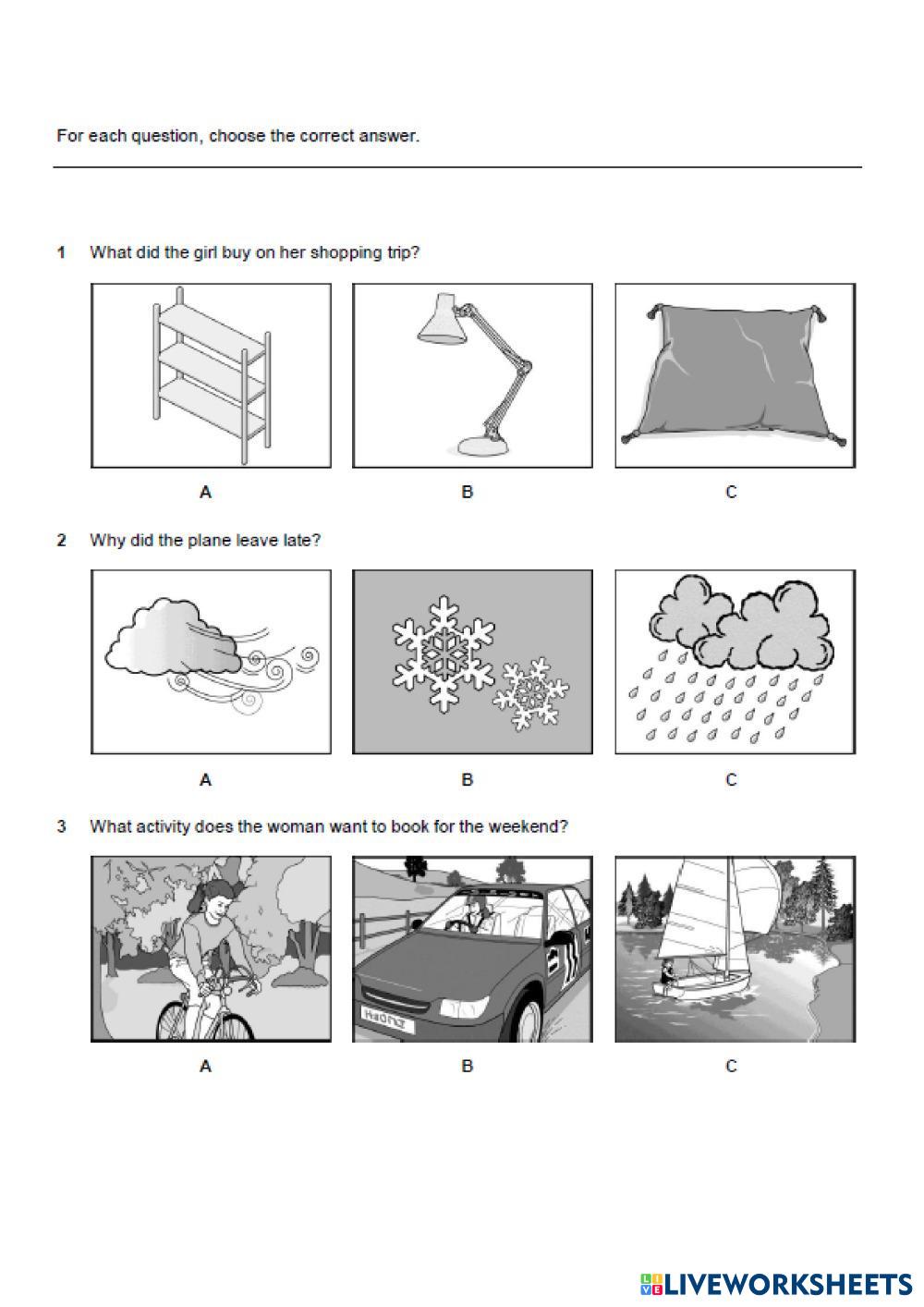 For each question, choose the correct answer.

1 What did the girl buy on her shopping trip?

A B C

2 Why did the plane leave late?

A B C

3 What activity does the woman want to book for the weekend?

A B C

LIVEWORKSHEETS