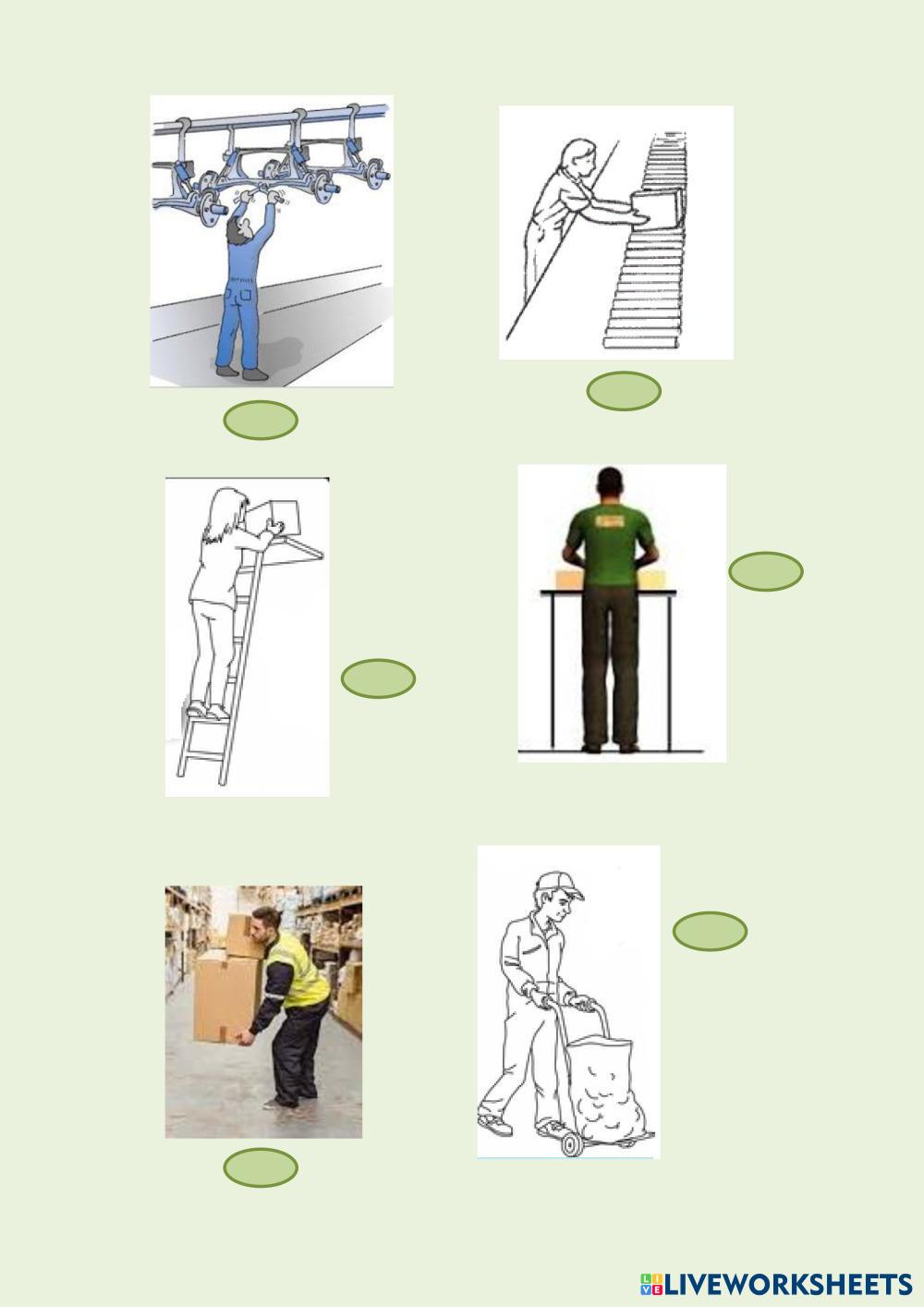 LIVEWORKSHEETS