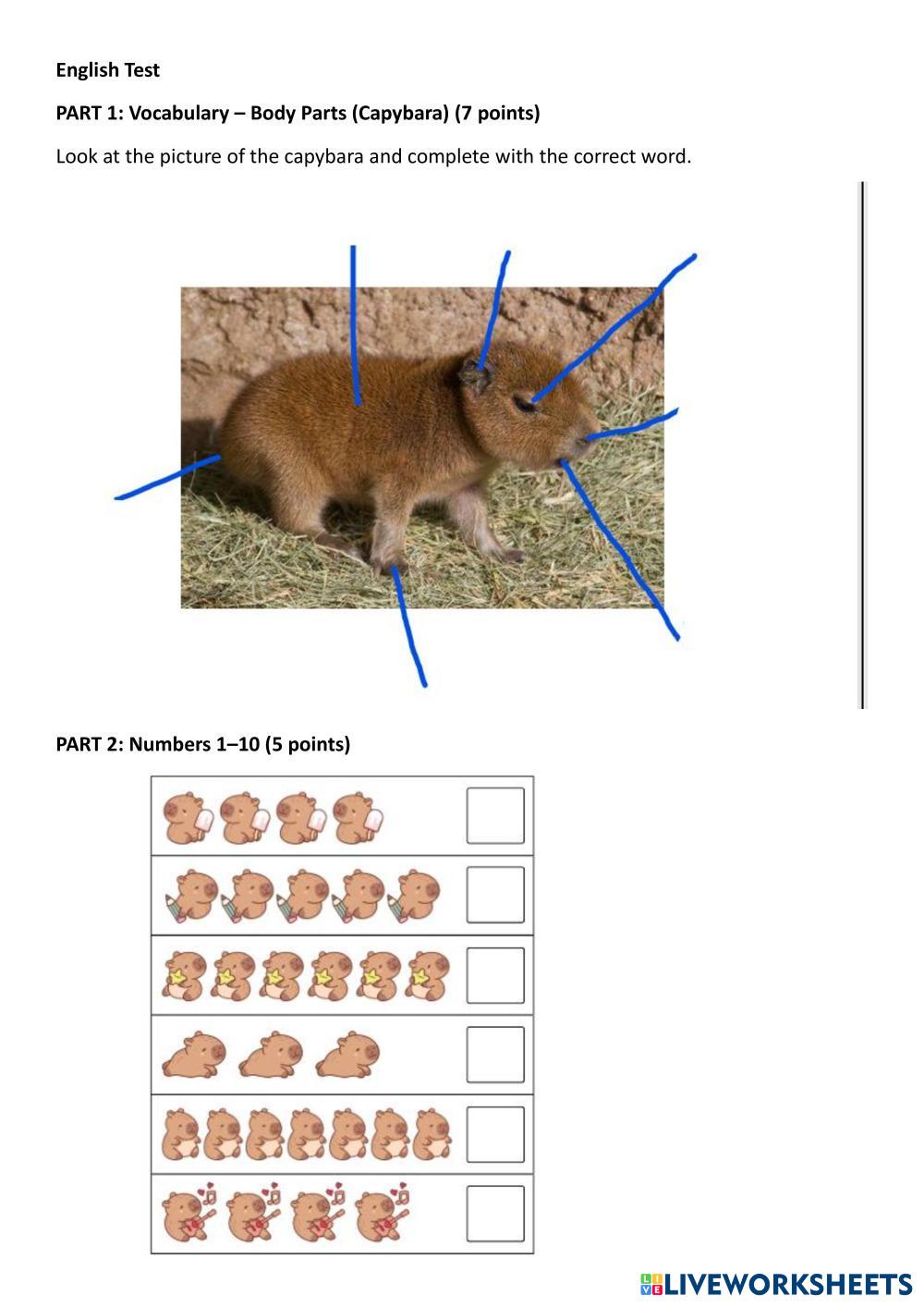 English Test

PART 1: Vocabulary – Body Parts (Capybara) (7 points)

Look at the picture of the capybara and complete with the correct word.

PART 2: Numbers 1–10 (5 points)

LIVEWORKSHEETS