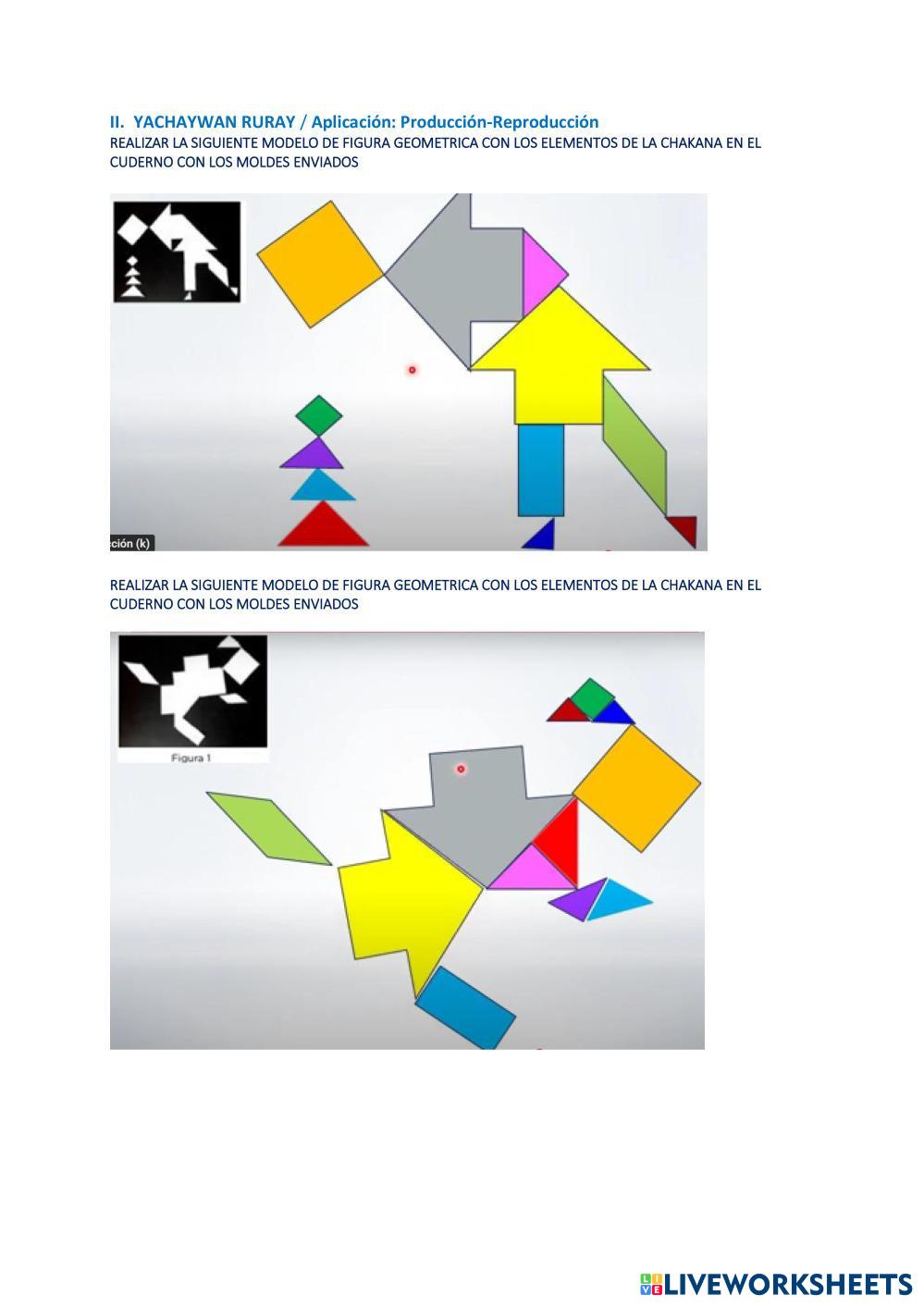 II. YACHAYWAN RURAY / Aplicación: Producción-Reproducción
REALIZAR LA SIGUIENTE MODELO DE FIGURA GEOMETRICA CON LOS ELEMENTOS DE LA CHAKANA EN EL CUDERNO CON LOS MOLDES ENVIADOS

cción (k)

REALIZAR LA SIGUIENTE MODELO DE FIGURA GEOMETRICA CON LOS ELEMENTOS DE LA CHAKANA EN EL CUDERNO CON LOS MOLDES ENVIADOS

Figura 1

LIVEWORKSHEETS