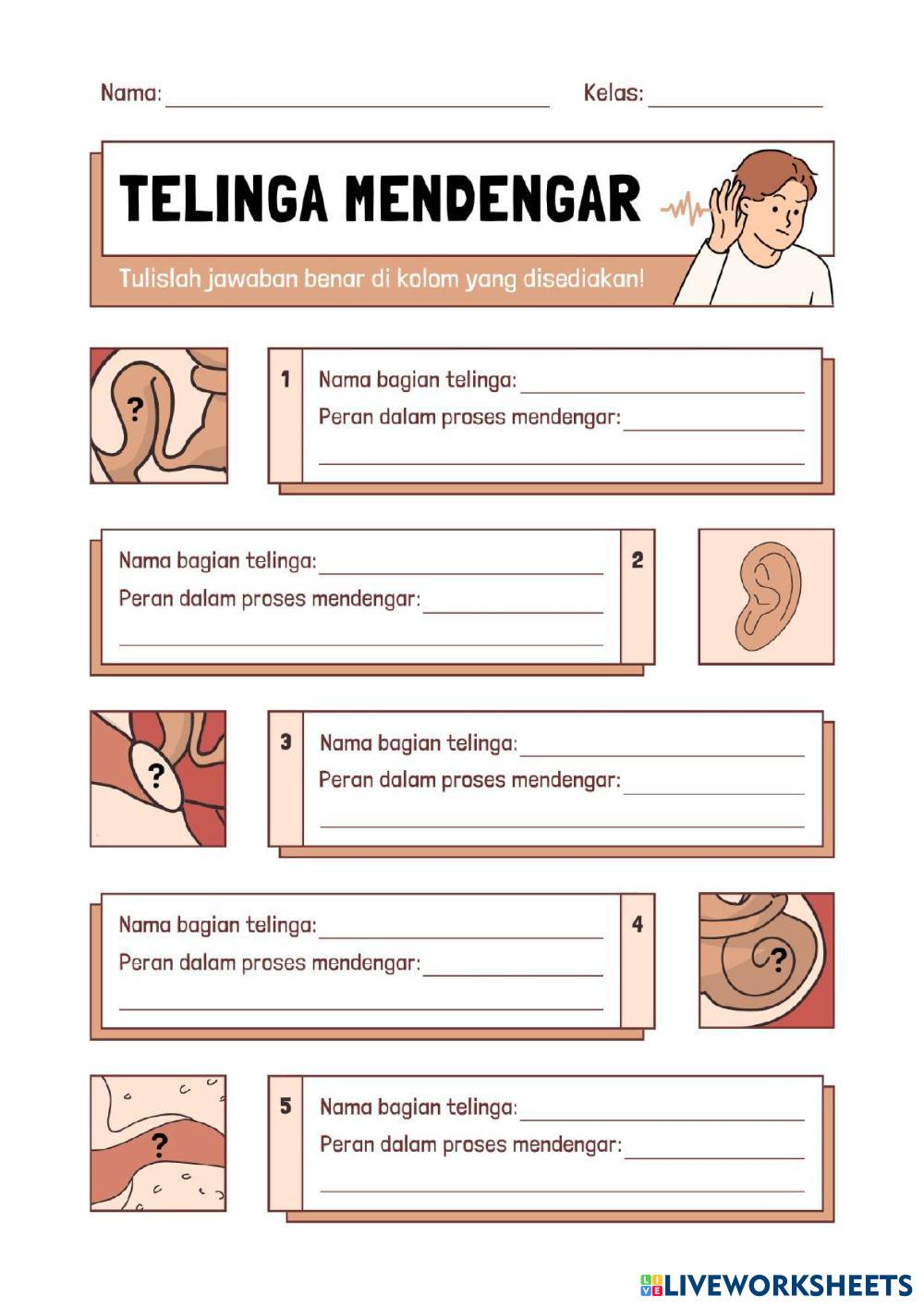 Nama: ______________________ Kelas: ______________

TELINGA MENDENGAR

Tulislah jawaban benar di kolom yang disediakan!

?

1 Nama bagian telinga: ______________
Peran dalam proses mendengar: ______________

Nama bagian telinga: ______________
Peran dalam proses mendengar: ______________
2

?

3 Nama bagian telinga: ______________
Peran dalam proses mendengar: ______________

Nama bagian telinga: ______________
Peran dalam proses mendengar: ______________
4

?

?

5 Nama bagian telinga: ______________
Peran dalam proses mendengar: ______________

LIVEWORKSHEETS