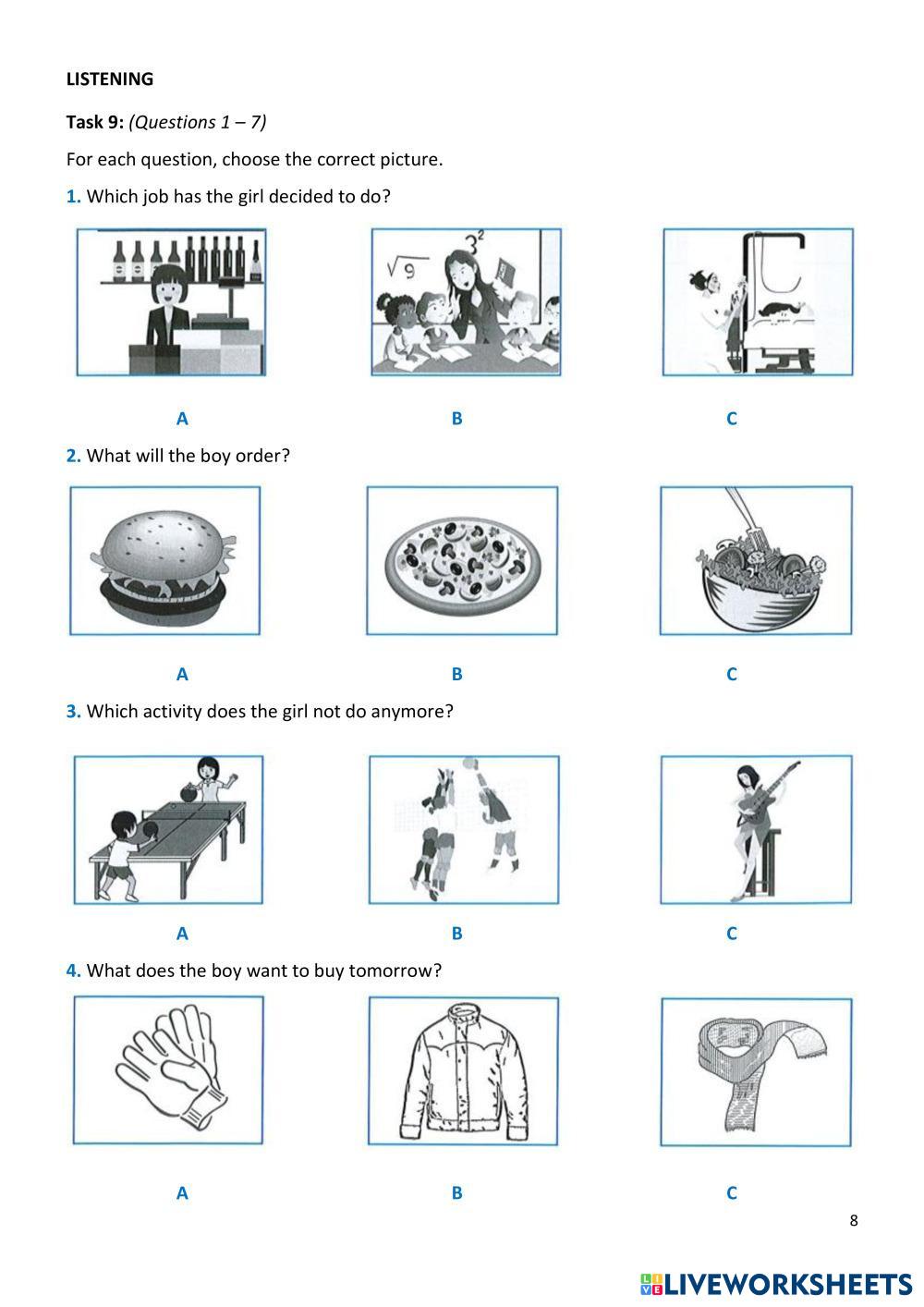 LISTENING

Task 9: (Questions 1 – 7)

For each question, choose the correct picture.

1. Which job has the girl decided to do?

$\sqrt{9}$ $3^2$

A B C

2. What will the boy order?

A B C

3. Which activity does the girl not do anymore?

A B C

4. What does the boy want to buy tomorrow?

A B C

8

LIVEWORKSHEETS