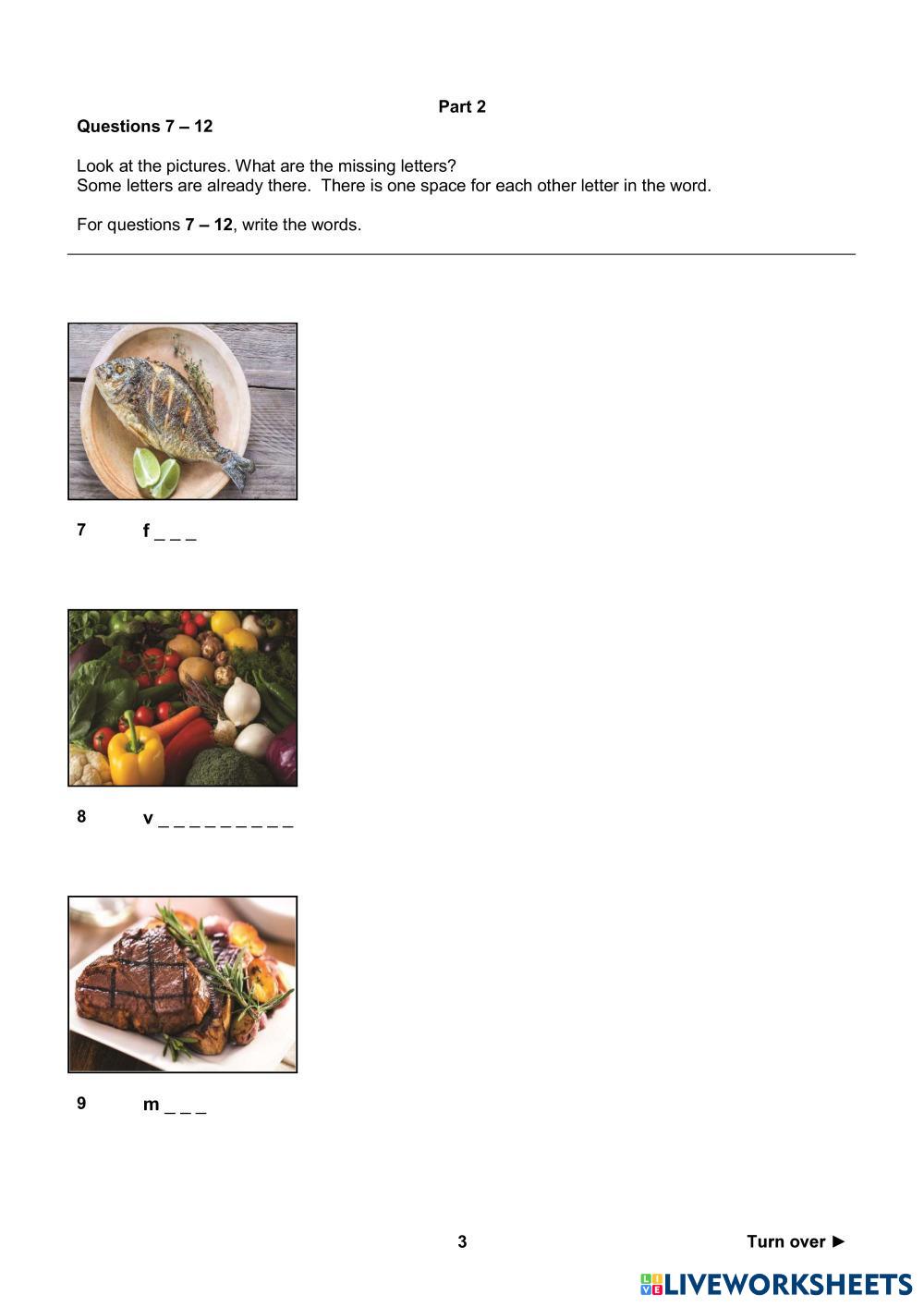 Part 2

Questions 7 – 12

Look at the pictures. What are the missing letters?
Some letters are already there. There is one space for each other letter in the word.

For questions 7 – 12, write the words.

7 f _ _ _

8 v _ _ _ _ _ _ _ _ _

9 m _ _ _

3

Turn over ►

LIVEWORKSHEETS